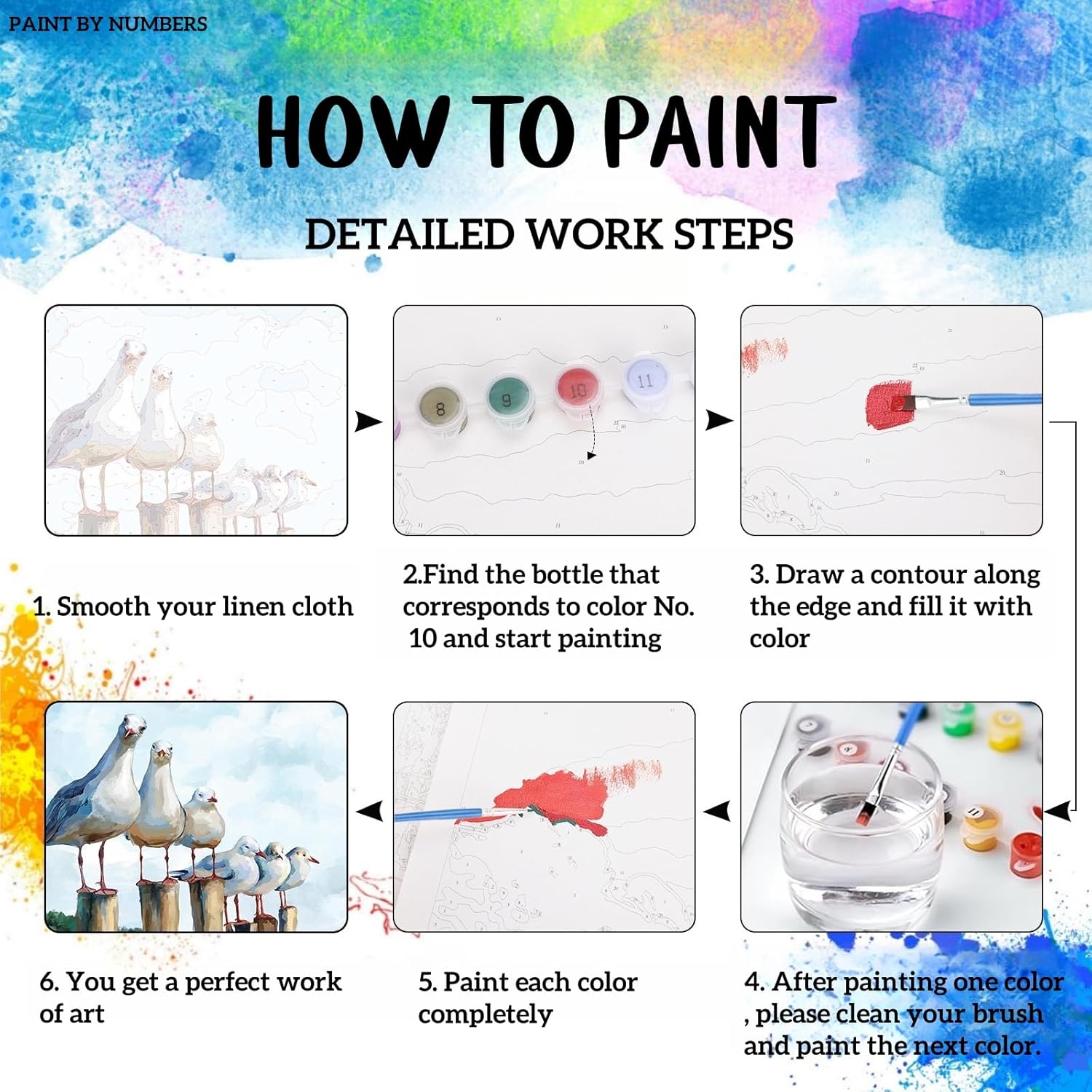 PAINT BY NUMBERS

HOW TO PAINT

DETAILED WORK STEPS

8 9 10 11

1. Smooth your linen cloth

2.Find the bottle that corresponds to color No. 10 and start painting

3. Draw a contour along the edge and fill it with color

6. You get a perfect work of art

5. Paint each color completely

4. After painting one color , please clean your brush and paint the next color.