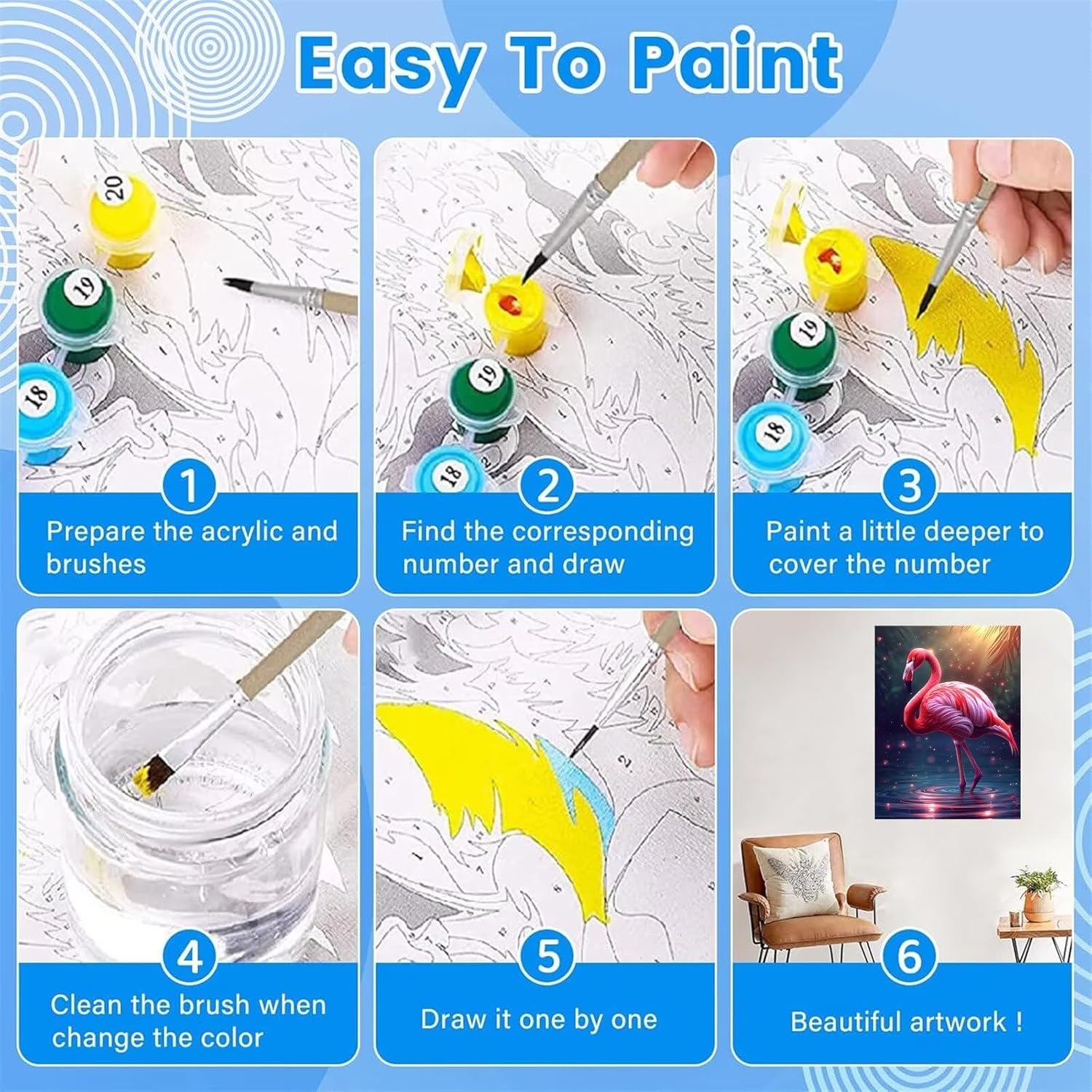 Easy To Paint

20
19
18

1
Prepare the acrylic and brushes

19
18

2
Find the corresponding number and draw

19
18

3
Paint a little deeper to cover the number

4
Clean the brush when change the color

5
Draw it one by one

6
Beautiful artwork !