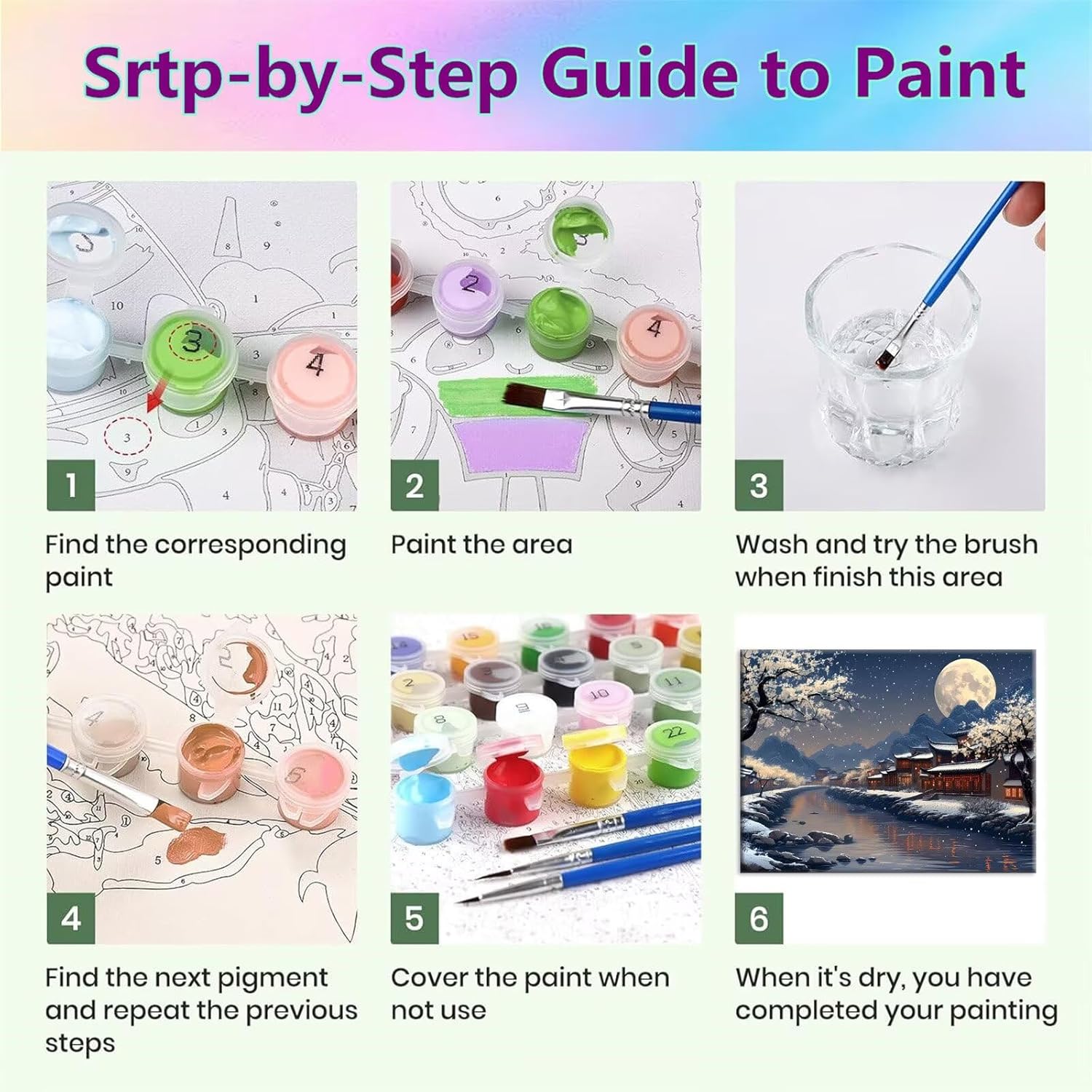 Srtp-by-Step Guide to Paint

1

Find the corresponding paint

2

Paint the area

3

Wash and try the brush when finish this area

4

Find the next pigment and repeat the previous steps

5

Cover the paint when not use

6

When it's dry, you have completed your painting