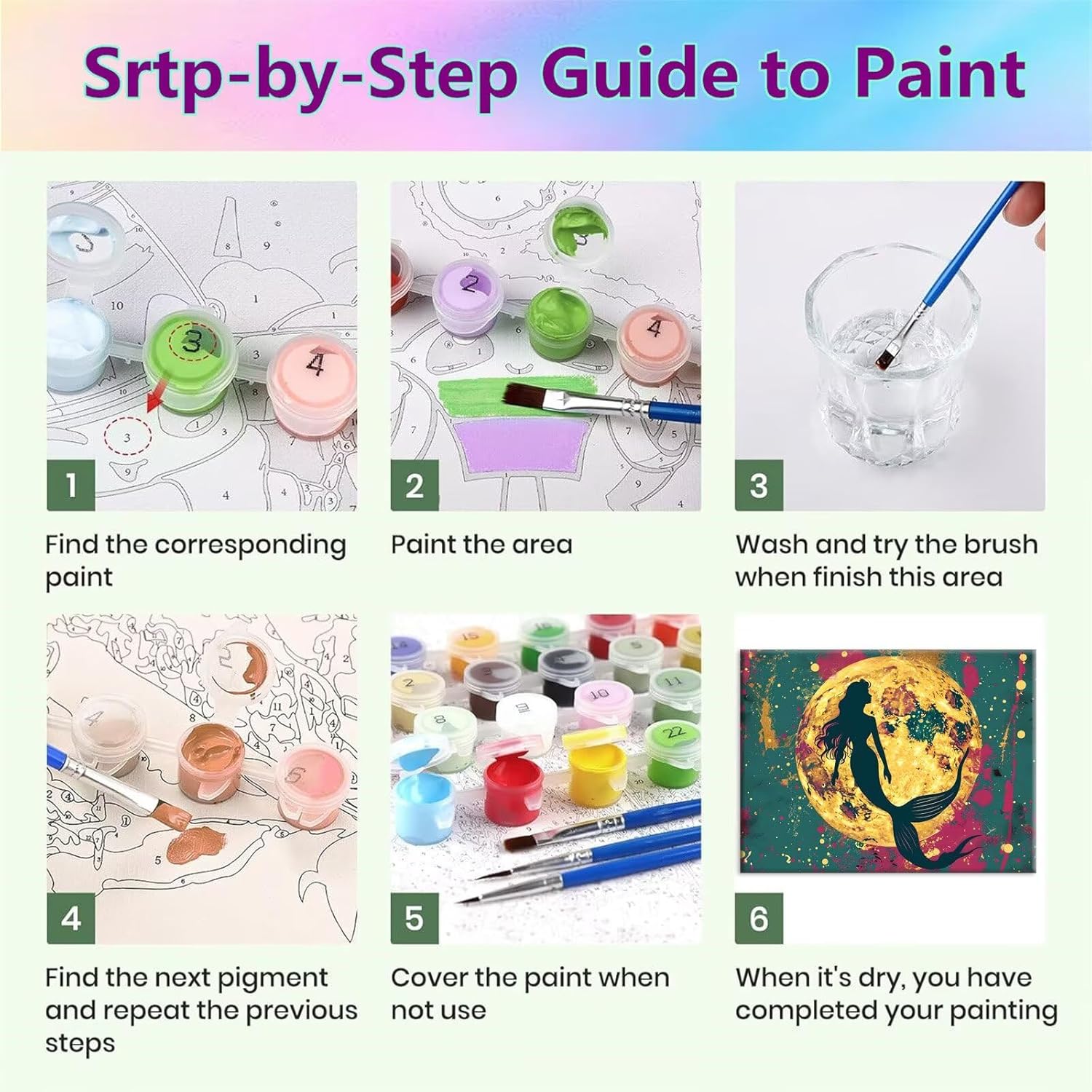 Srtp-by-Step Guide to Paint

1

Find the corresponding paint

2

Paint the area

3

Wash and try the brush when finish this area

4

Find the next pigment and repeat the previous steps

5

Cover the paint when not use

6

When it's dry, you have completed your painting