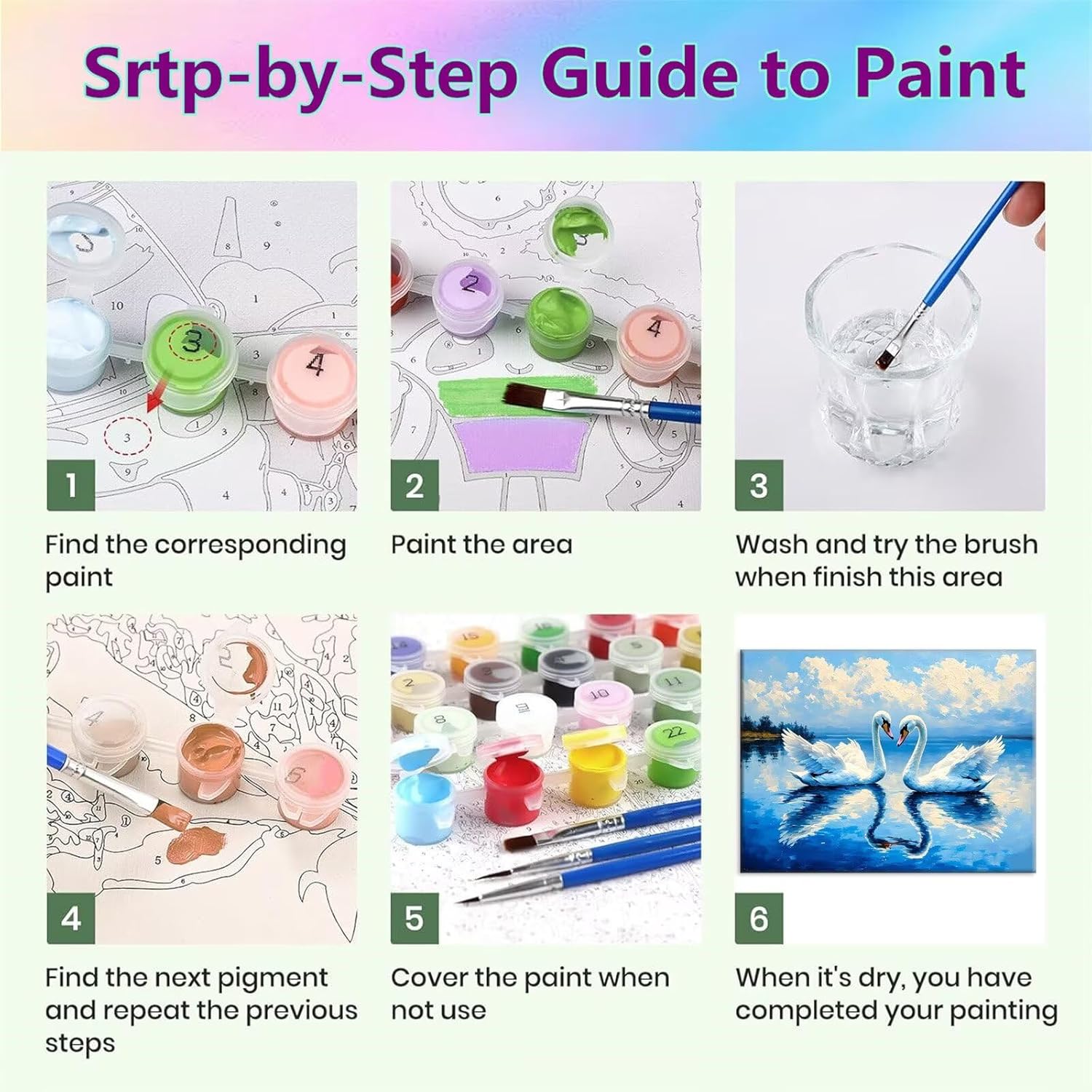 Srtp-by-Step Guide to Paint

1

Find the corresponding paint

2

Paint the area

3

Wash and try the brush when finish this area

4

Find the next pigment and repeat the previous steps

5

Cover the paint when not use

6

When it's dry, you have completed your painting