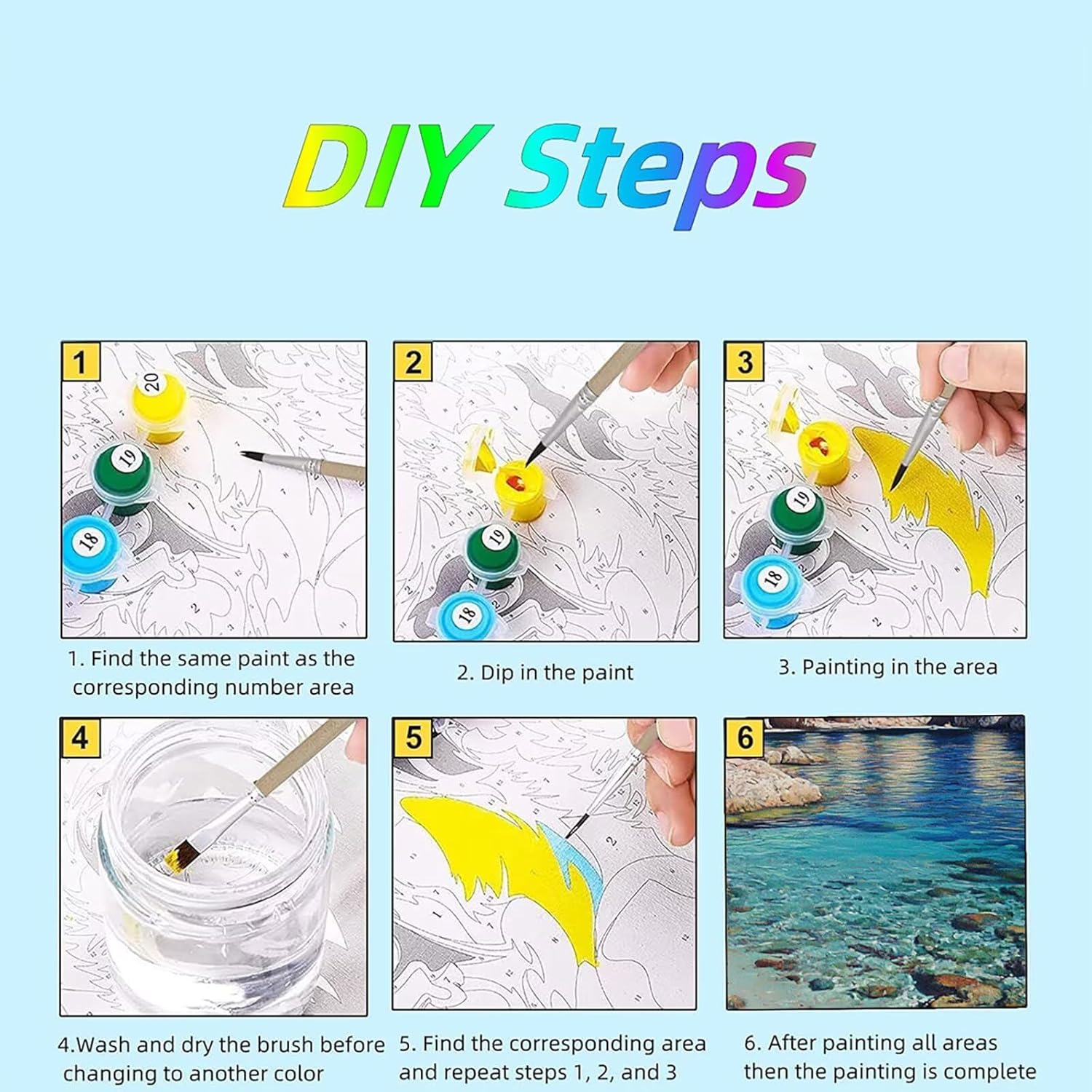 DIY Steps

1

20

19

18

1. Find the same paint as the corresponding number area

2

19

18

2. Dip in the paint

3

19

18

3. Painting in the area

4

4.Wash and dry the brush before changing to another color

5

5. Find the corresponding area and repeat steps 1, 2, and 3

6

6. After painting all areas then the painting is complete