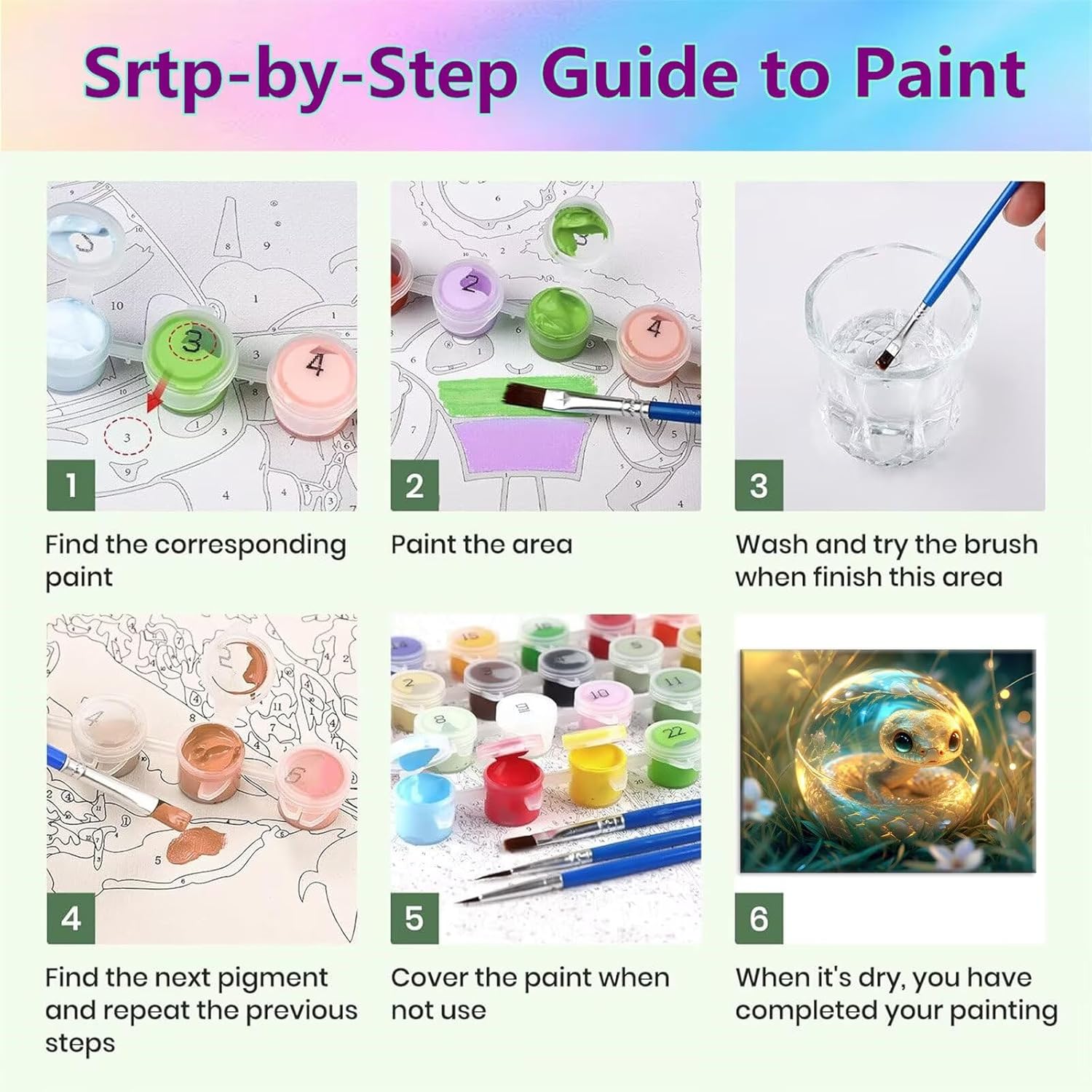 Srtp-by-Step Guide to Paint

1

Find the corresponding paint

2

Paint the area

3

Wash and try the brush when finish this area

4

Find the next pigment and repeat the previous steps

5

Cover the paint when not use

6

When it's dry, you have completed your painting