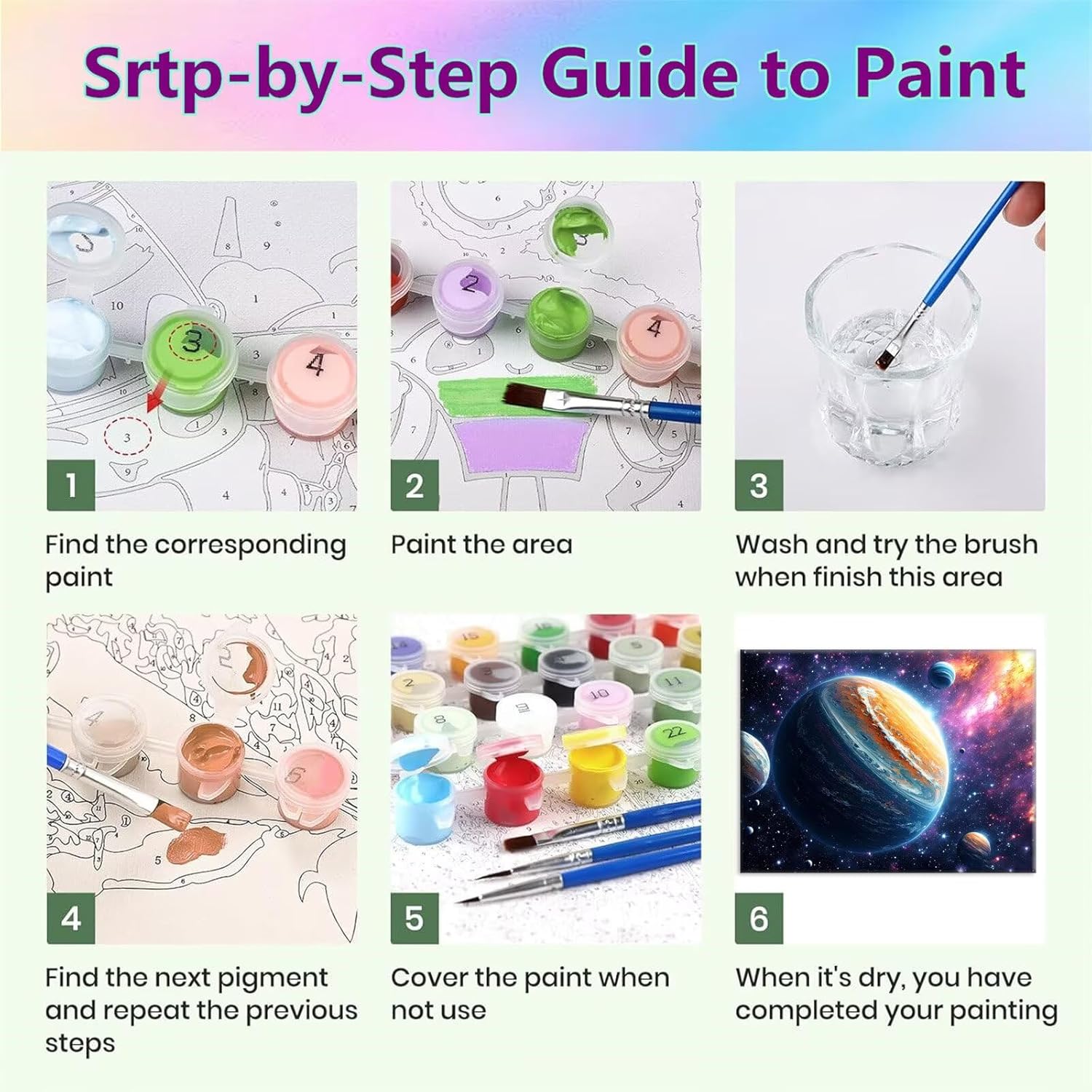 Srtp-by-Step Guide to Paint

1

Find the corresponding paint

2

Paint the area

3

Wash and try the brush when finish this area

4

Find the next pigment and repeat the previous steps

5

Cover the paint when not use

6

When it's dry, you have completed your painting