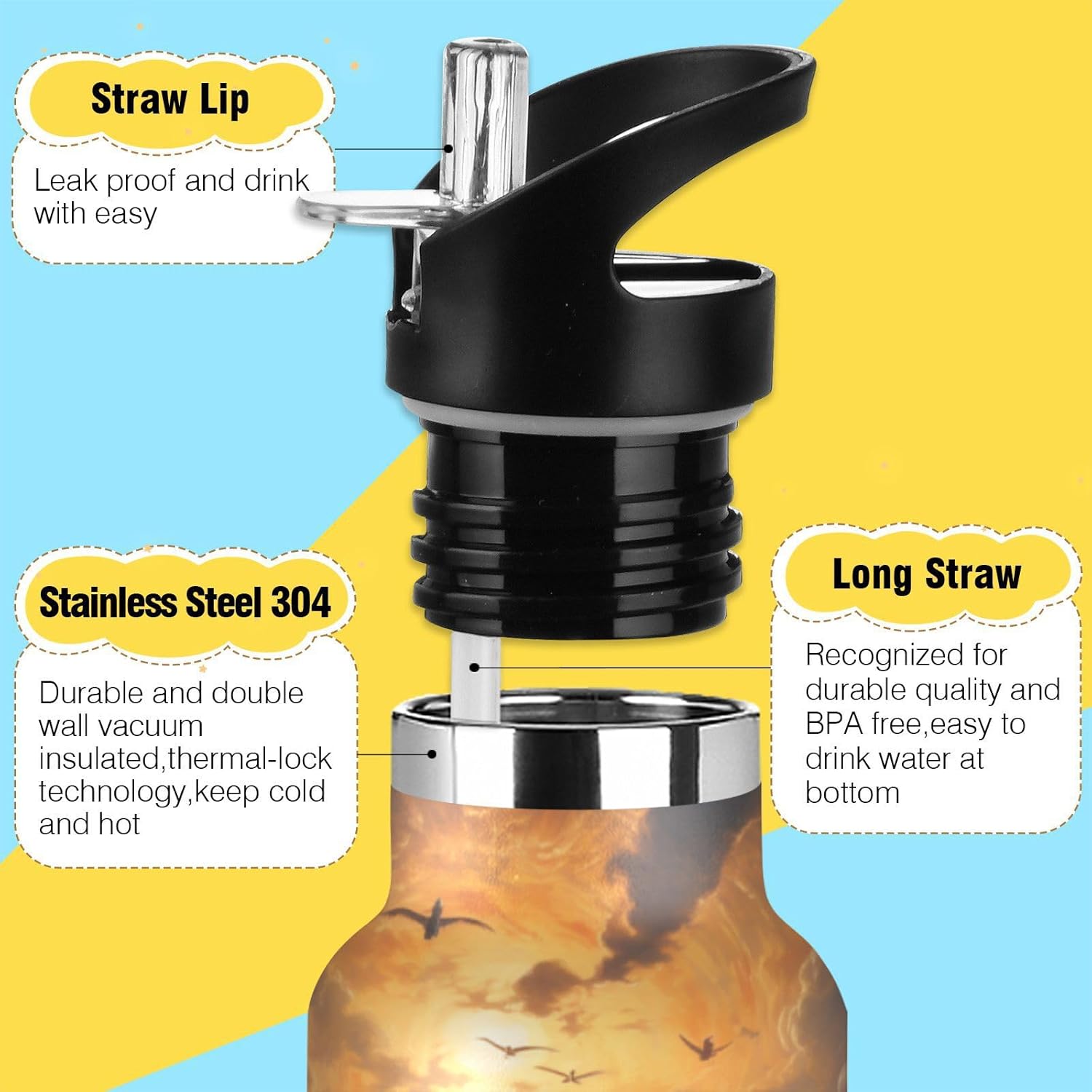 Straw Lip

Leak proof and drink with easy

Stainless Steel 304

Durable and double wall vacuum insulated,thermal-lock technology,keep cold and hot

Long Straw

Recognized for durable quality and BPA free,easy to drink water at bottom