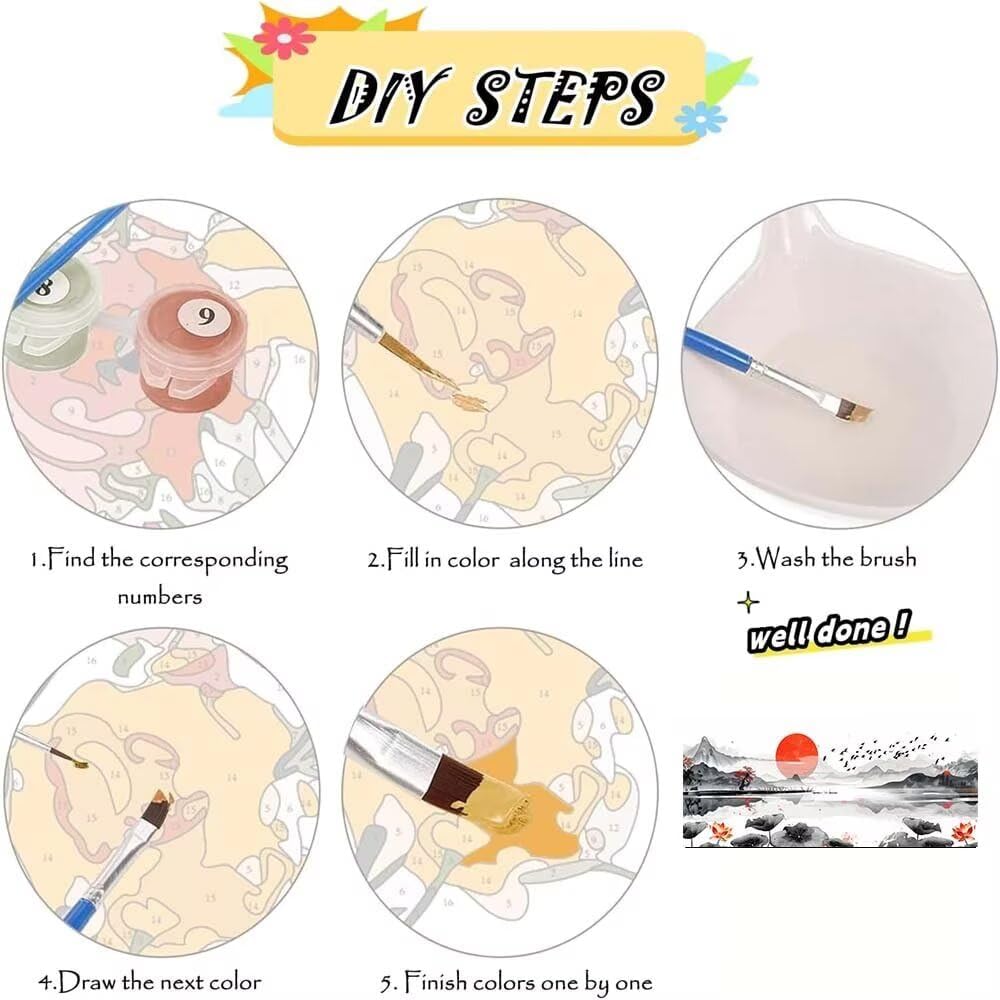 DIY STEPS

8

9

1.Find the corresponding numbers

2.Fill in color along the line

3.Wash the brush

well done !

4.Draw the next color

5. Finish colors one by one