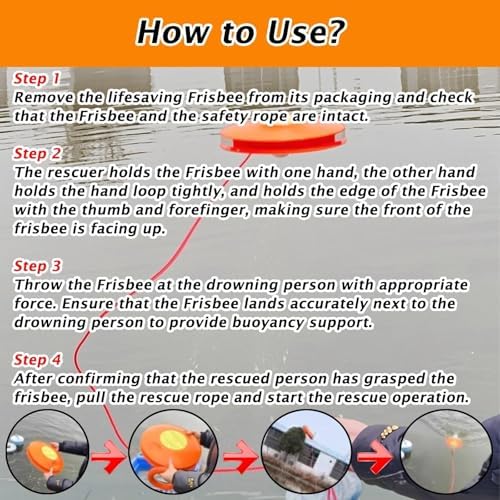 How to Use?

Step 1
Remove the lifesaving Frisbee from its packaging and check that the Frisbee and the safety rope are intact.

Step 2
The rescuer holds the Frisbee with one hand, the other hand holds the hand loop tightly, and holds the edge of the Frisbee with the thumb and forefinger, making sure the front of the frisbee is facing up.

Step 3
Throw the Frisbee at the drowning person with appropriate force. Ensure that the Frisbee lands accurately next to the drowning person to provide buoyancy support.

Step 4
After confirming that the rescued person has grasped the frisbee, pull the rescue rope and start the rescue operation.