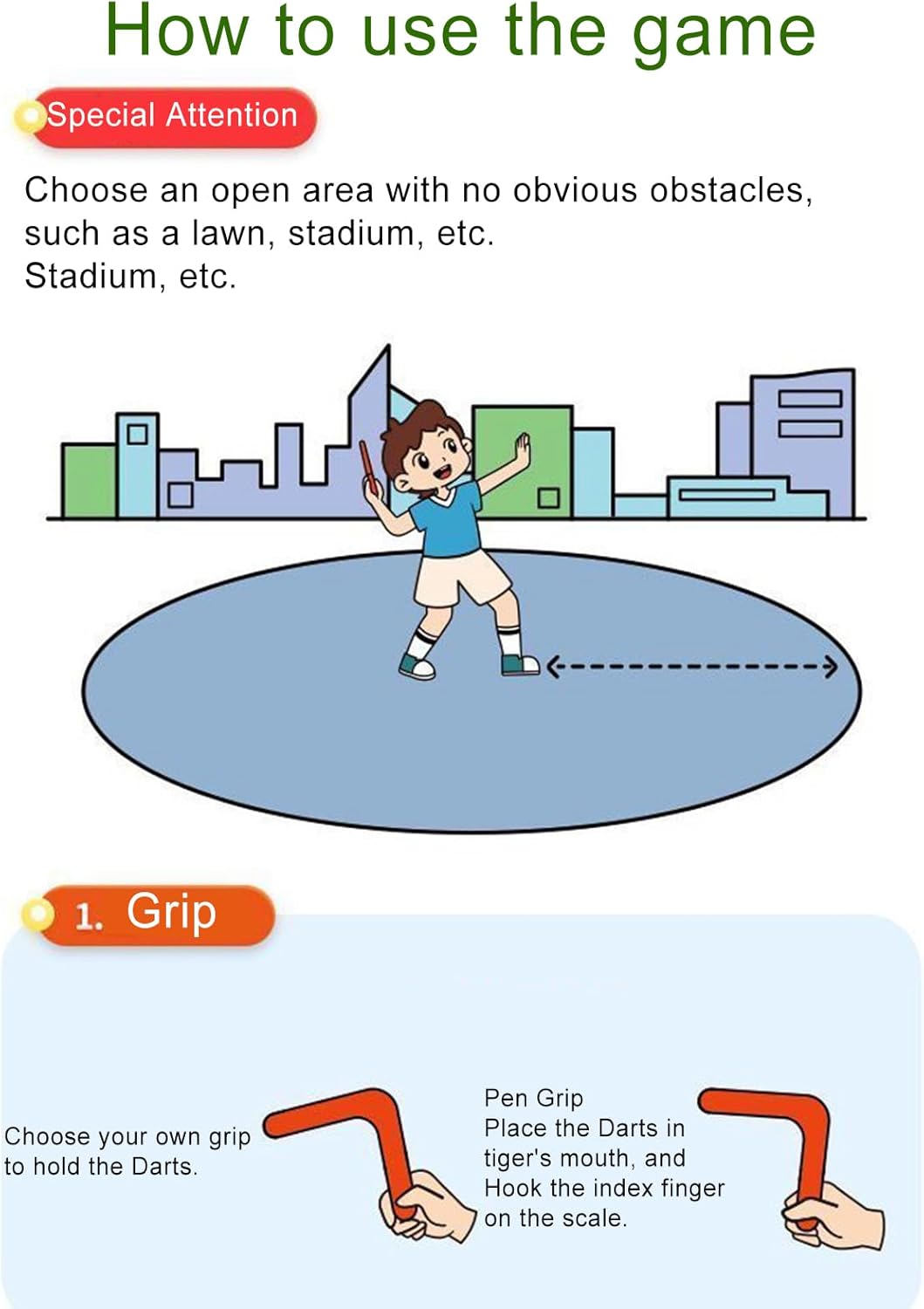 How to use the game

Special Attention

Choose an open area with no obvious obstacles, such as a lawn, stadium, etc.
Stadium, etc.

1. Grip

Choose your own grip to hold the Darts.

Pen Grip
Place the Darts in tiger's mouth, and Hook the index finger on the scale.