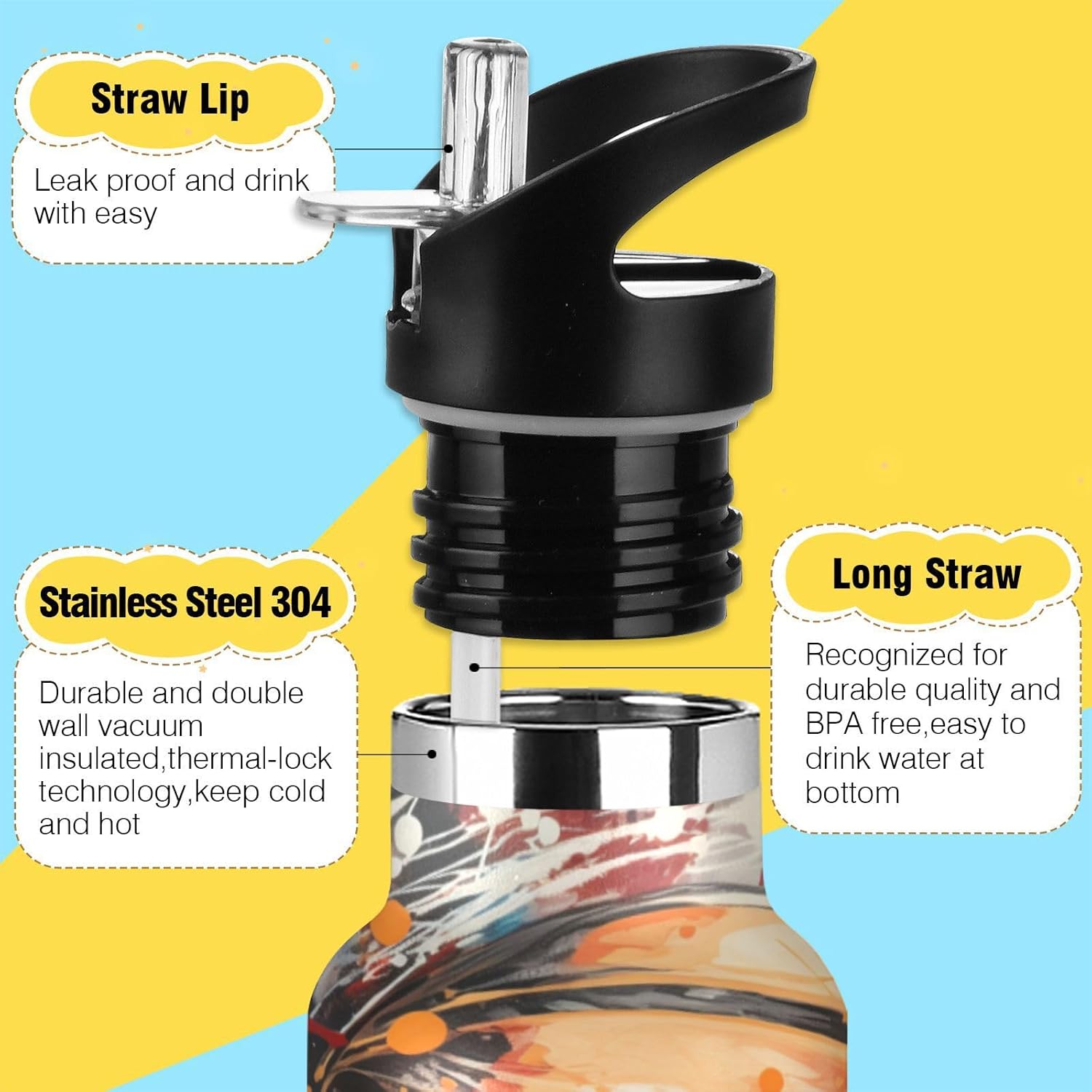 Straw Lip

Leak proof and drink with easy

Stainless Steel 304

Durable and double wall vacuum insulated,thermal-lock technology,keep cold and hot

Long Straw

Recognized for durable quality and BPA free,easy to drink water at bottom