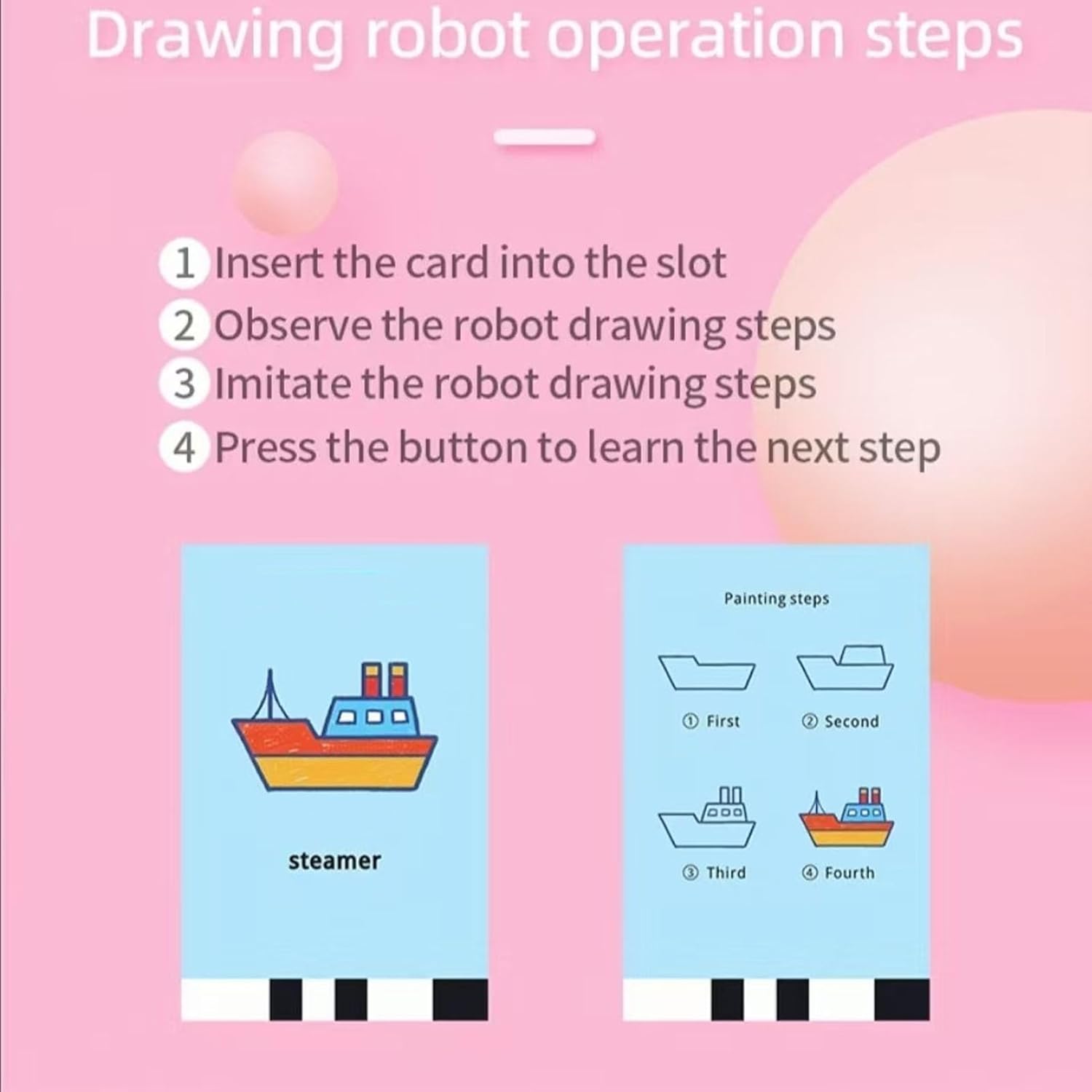 Drawing robot operation steps

1 Insert the card into the slot
2 Observe the robot drawing steps
3 Imitate the robot drawing steps
4 Press the button to learn the next step

steamer

Painting steps

① First
② Second
③ Third
④ Fourth