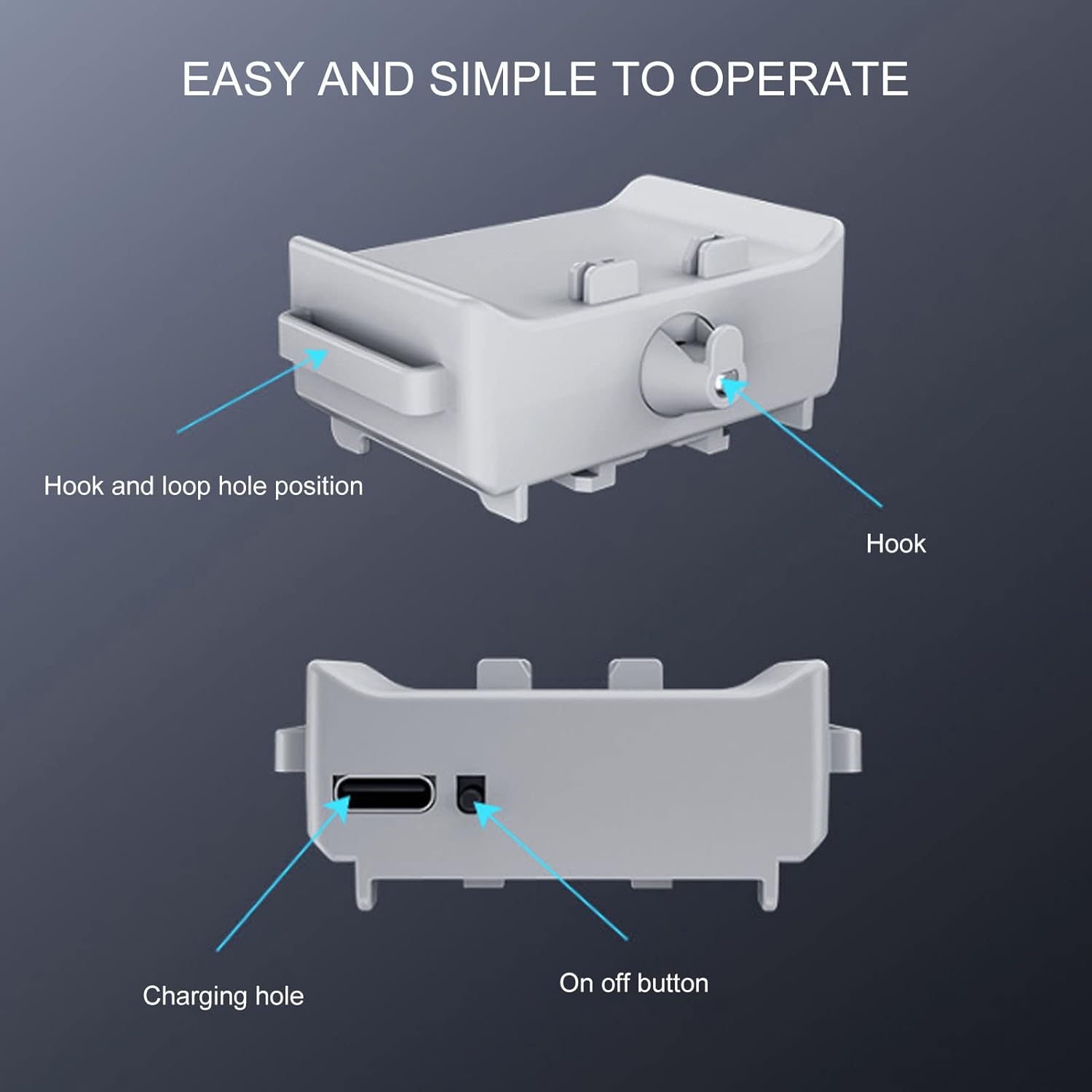 EASY AND SIMPLE TO OPERATE

Hook and loop hole position

Hook

Charging hole

On off button