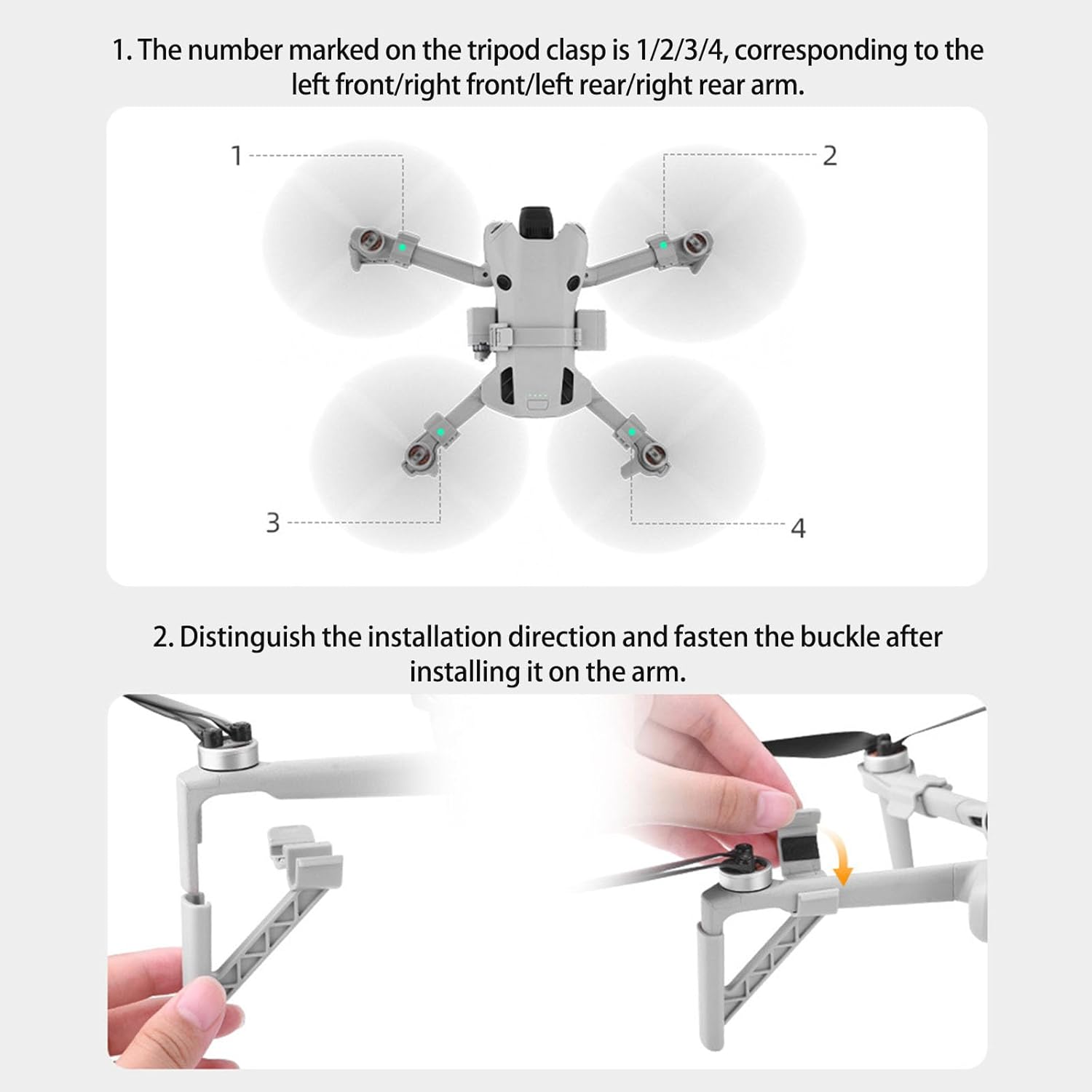 1. The number marked on the tripod clasp is 1/2/3/4, corresponding to the left front/right front/left rear/right rear arm.

1

2

3

4

2. Distinguish the installation direction and fasten the buckle after installing it on the arm.