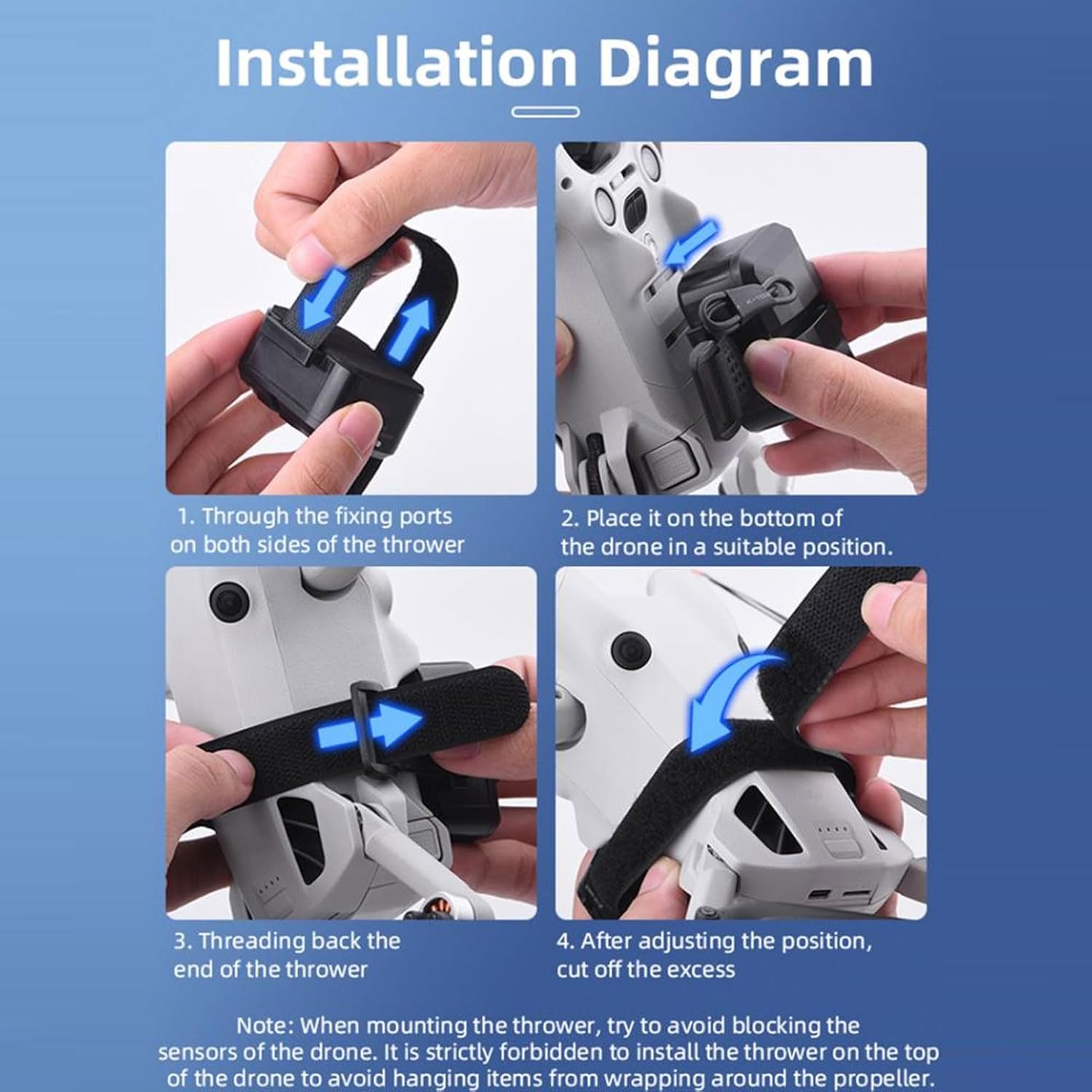 Installation Diagram

1. Through the fixing ports on both sides of the thrower

2. Place it on the bottom of the drone in a suitable position.

3. Threading back the end of the thrower

4. After adjusting the position, cut off the excess

Note: When mounting the thrower, try to avoid blocking the sensors of the drone. It is strictly forbidden to install the thrower on the top of the drone to avoid hanging items from wrapping around the propeller.