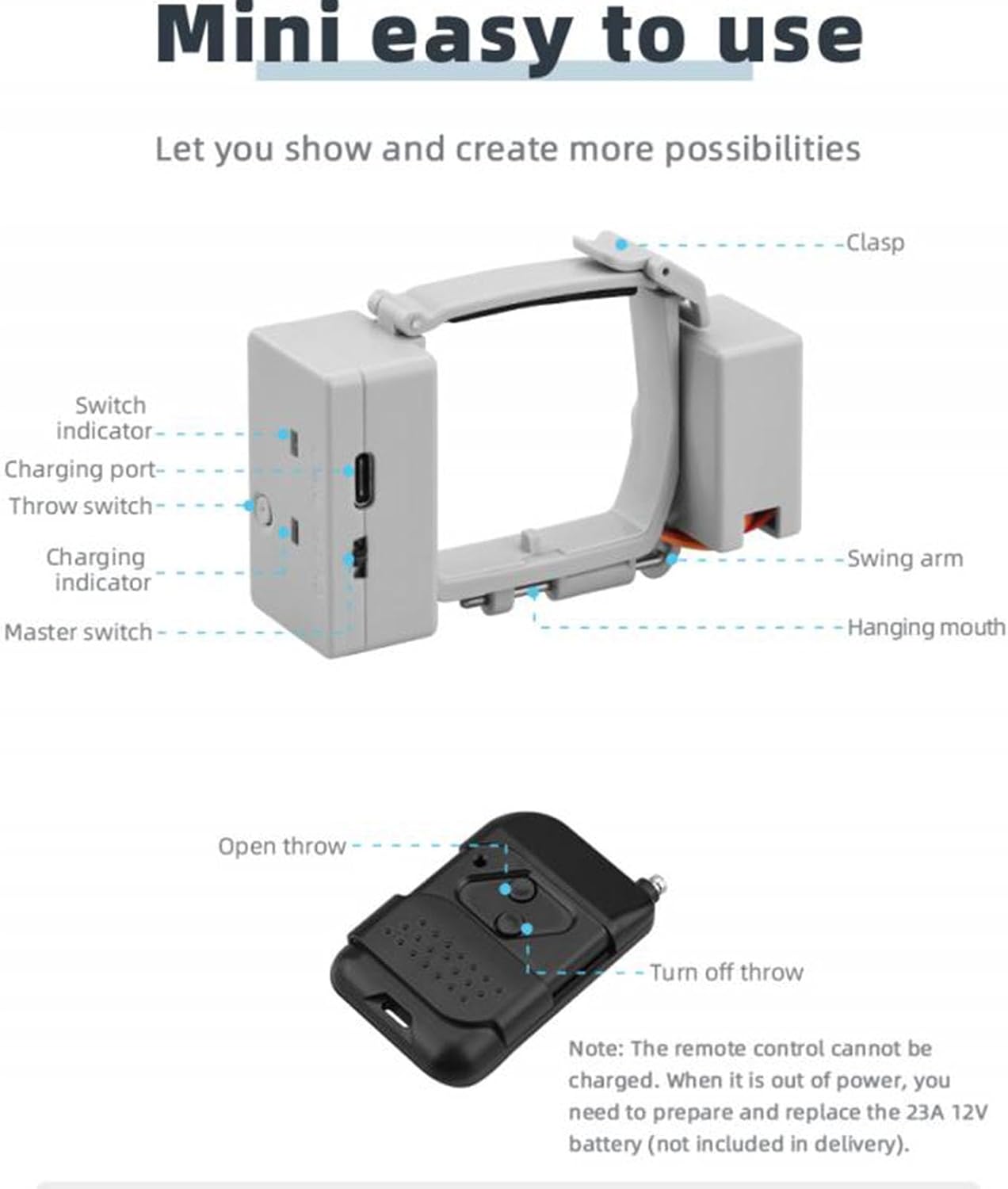 Mini easy to use

Let you show and create more possibilities

Clasp

Switch indicator

Charging port

Throw switch

Charging indicator

Master switch

Swing arm

Hanging mouth

Open throw

Turn off throw

Note: The remote control cannot be charged. When it is out of power, you need to prepare and replace the 23A 12V battery (not included in delivery).