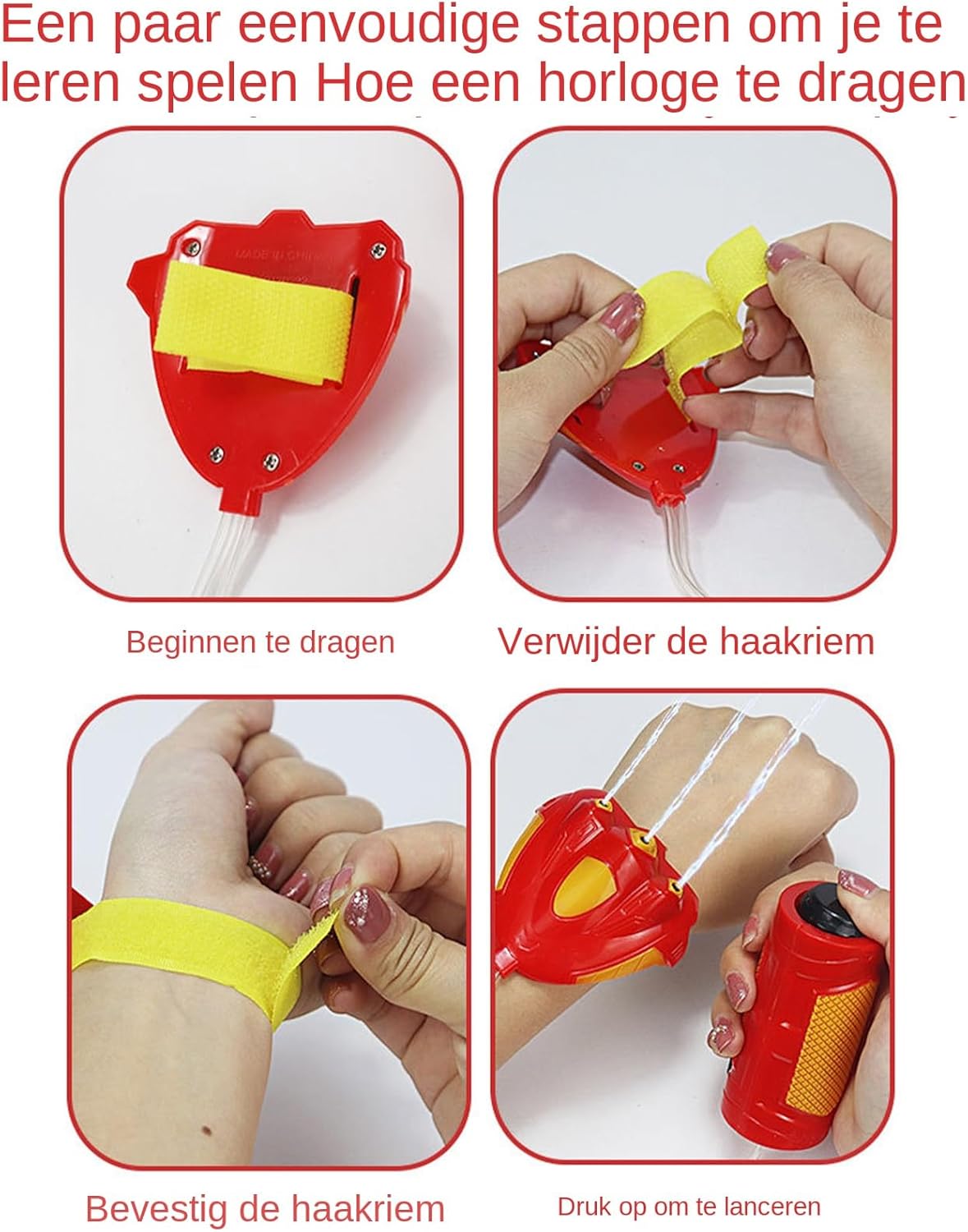 Een paar eenvoudige stappen om je te leren spelen Hoe een horloge te dragen

MADE IN CHINA

Beginnen te dragen

Verwijder de haakriem

Bevestig de haakriem

Druk op om te lanceren