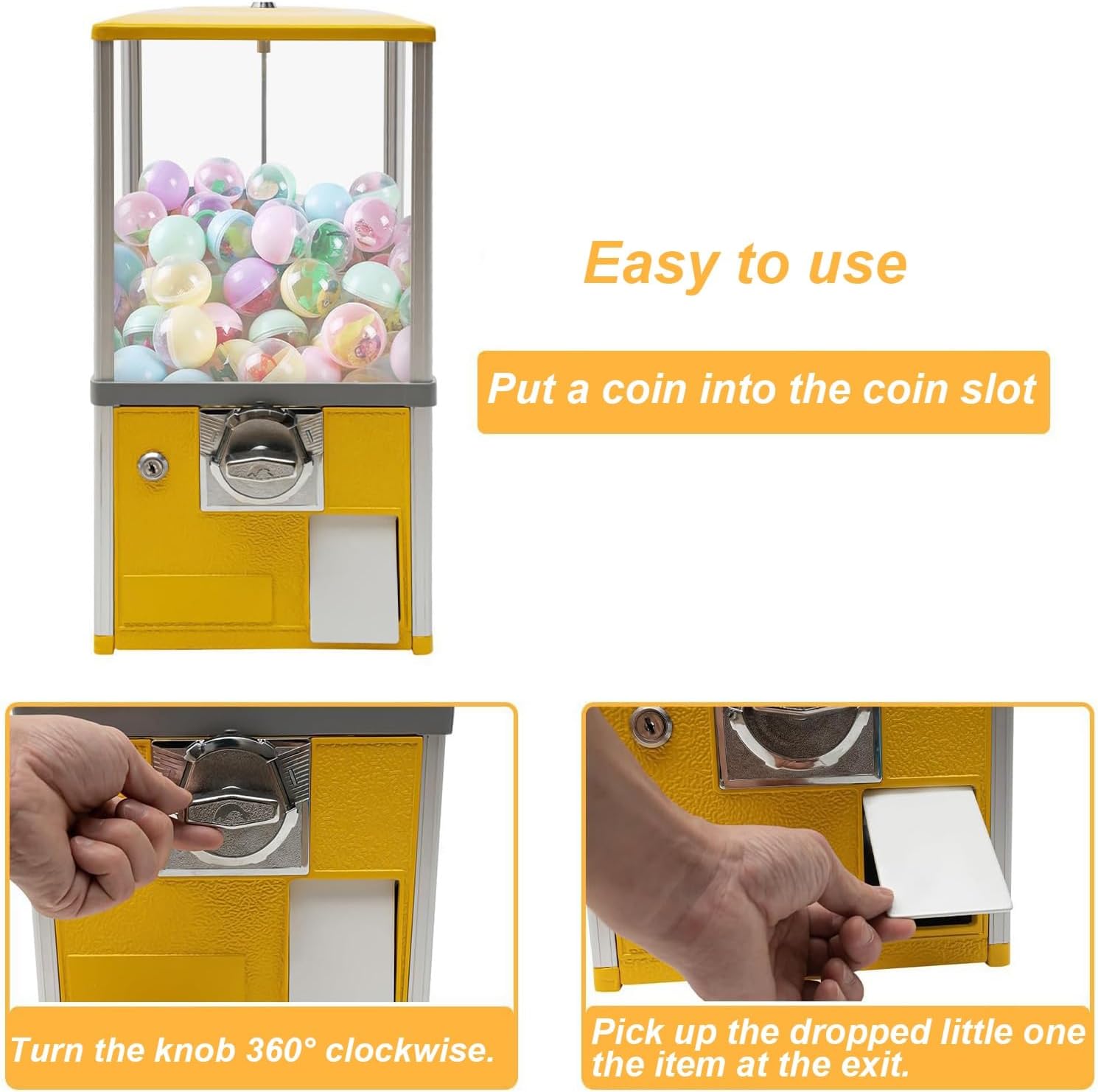 Easy to use

Put a coin into the coin slot

Turn the knob 360° clockwise.

Pick up the dropped little one the item at the exit.