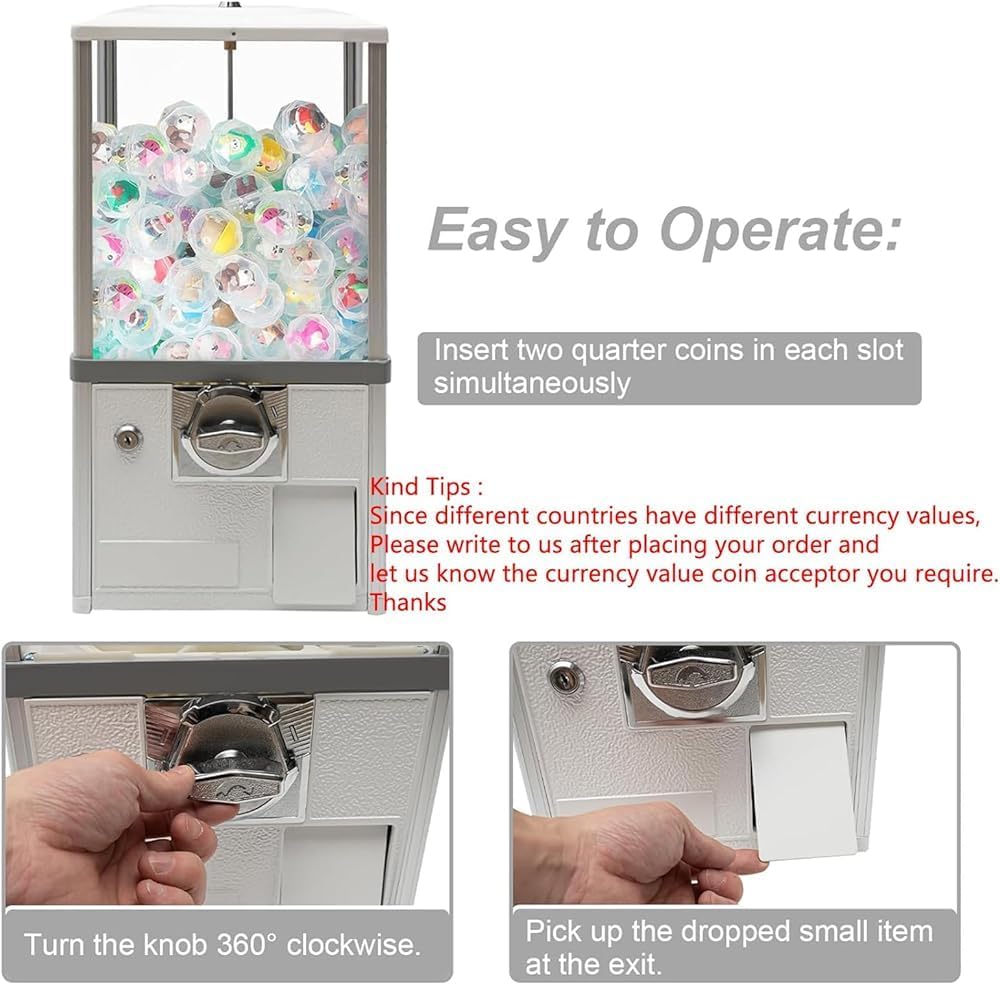 Easy to Operate:

Insert two quarter coins in each slot simultaneously

Kind Tips :
Since different countries have different currency values, Please write to us after placing your order and let us know the currency value coin acceptor you require. Thanks

Turn the knob 360° clockwise.

Pick up the dropped small item at the exit.