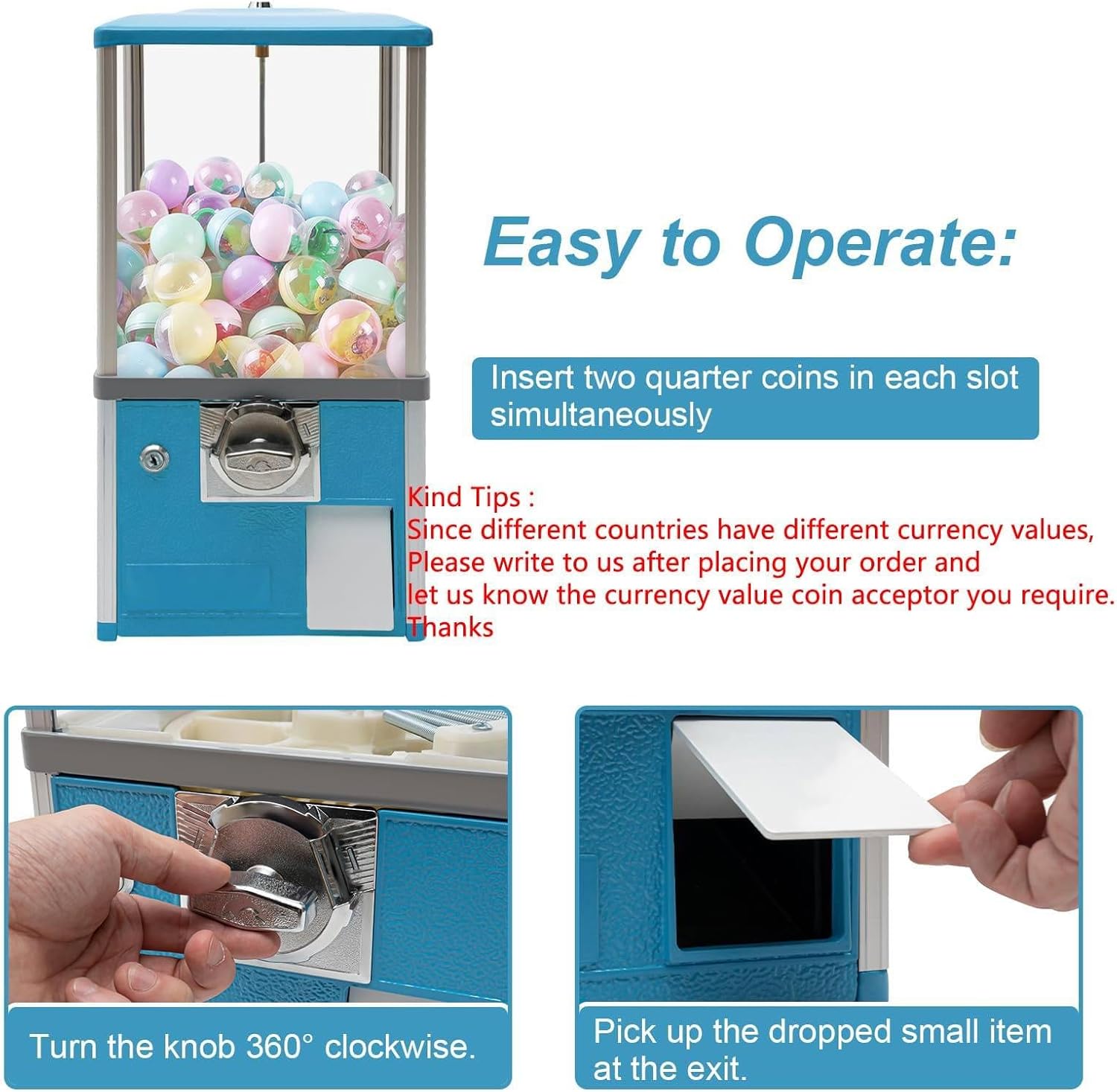 Easy to Operate:

Insert two quarter coins in each slot simultaneously

Kind Tips :
Since different countries have different currency values,
Please write to us after placing your order and
let us know the currency value coin acceptor you require.
Thanks

Turn the knob 360° clockwise.

Pick up the dropped small item at the exit.