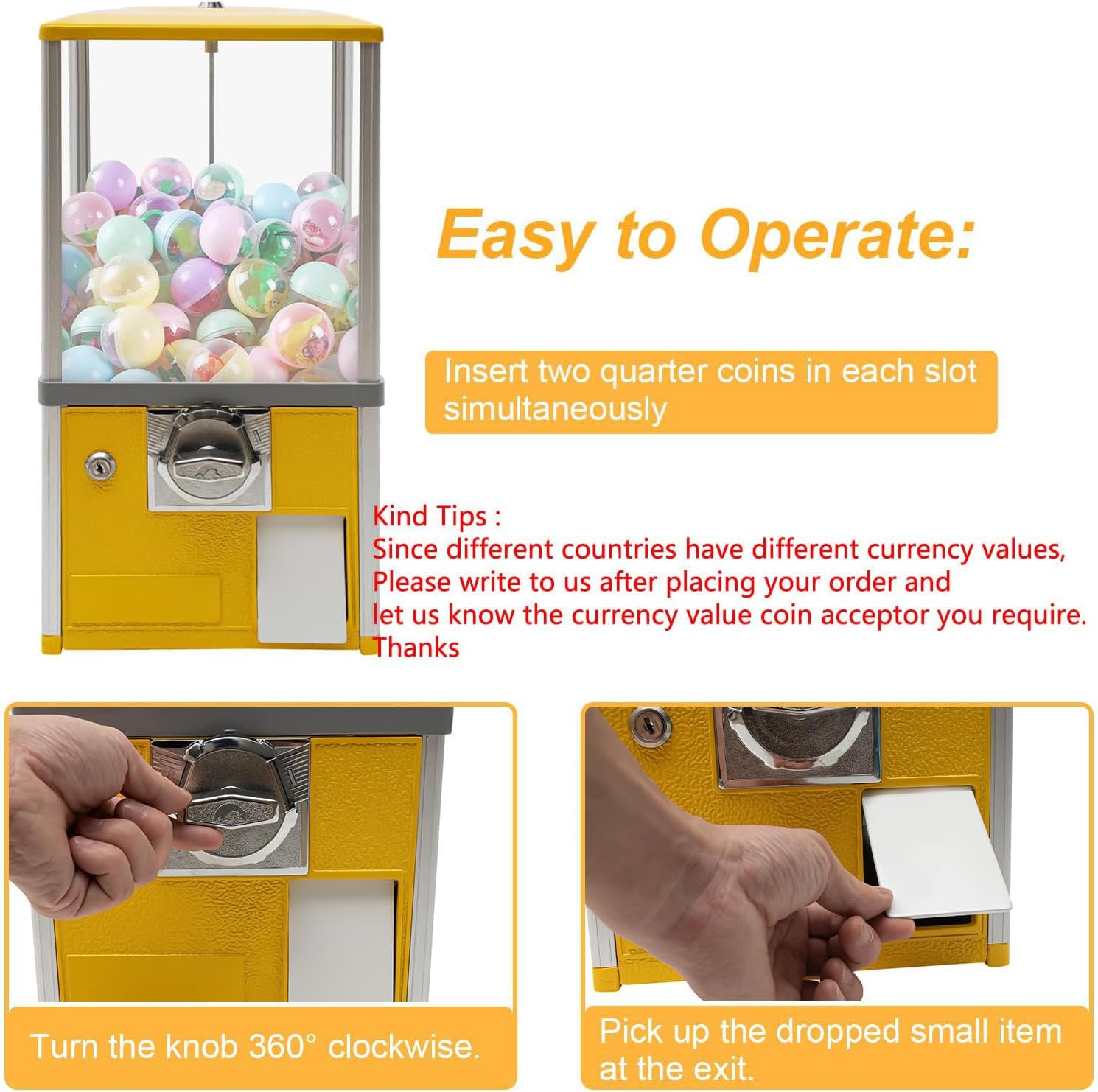 Easy to Operate:

Insert two quarter coins in each slot simultaneously

Kind Tips :
Since different countries have different currency values,
Please write to us after placing your order and
let us know the currency value coin acceptor you require.
Thanks

Turn the knob 360° clockwise.

Pick up the dropped small item at the exit.