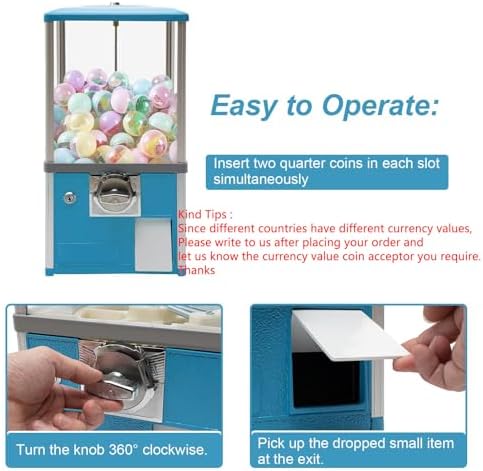 Easy to Operate:

Insert two quarter coins in each slot simultaneously

Kind Tips :
Since different countries have different currency values,
Please write to us after placing your order and
let us know the currency value coin acceptor you require.
Thanks

Turn the knob 360° clockwise.

Pick up the dropped small item at the exit.