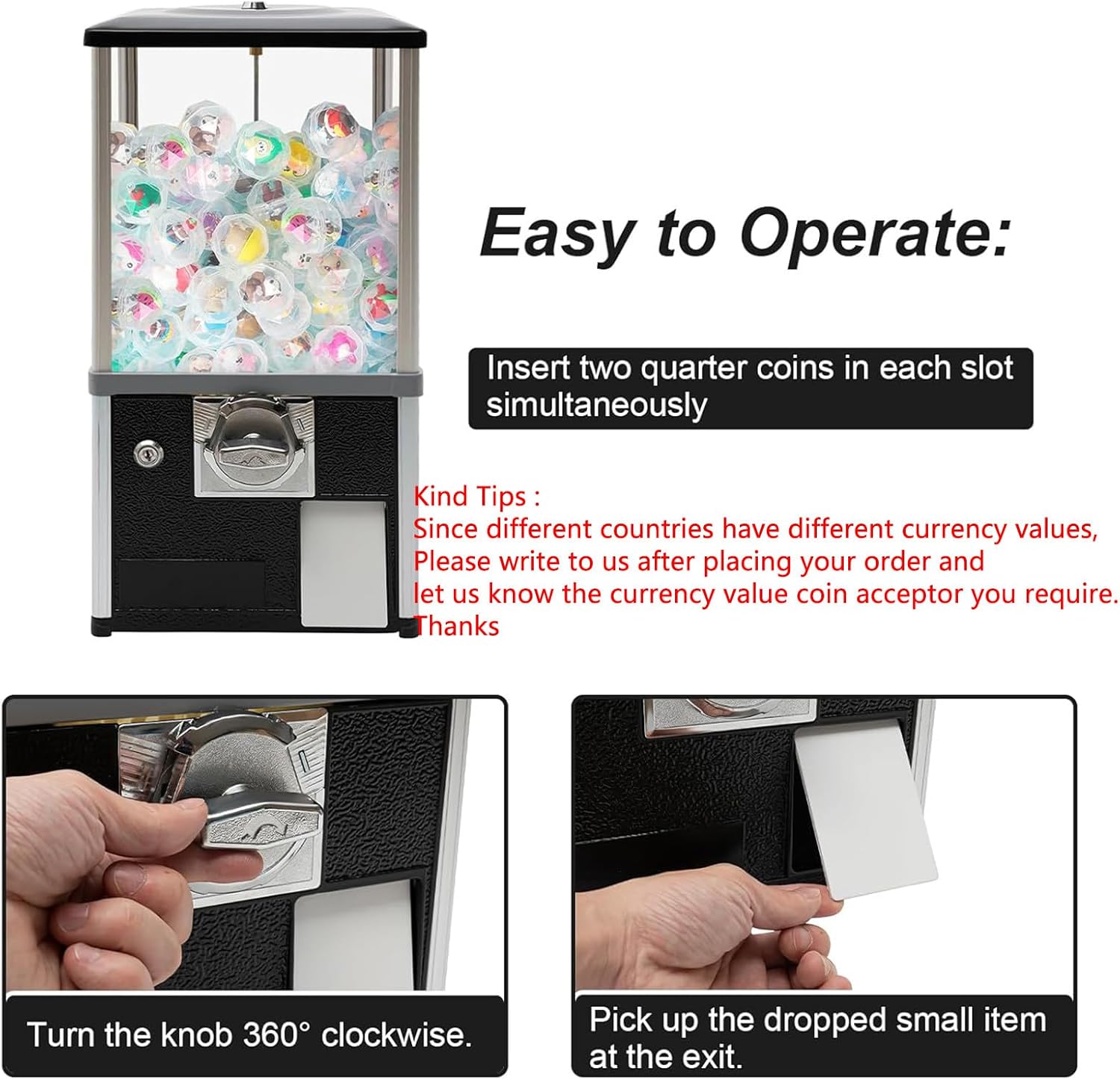 Easy to Operate:

Insert two quarter coins in each slot simultaneously

Kind Tips :
Since different countries have different currency values,
Please write to us after placing your order and
let us know the currency value coin acceptor you require.
Thanks

Turn the knob 360° clockwise.

Pick up the dropped small item at the exit.