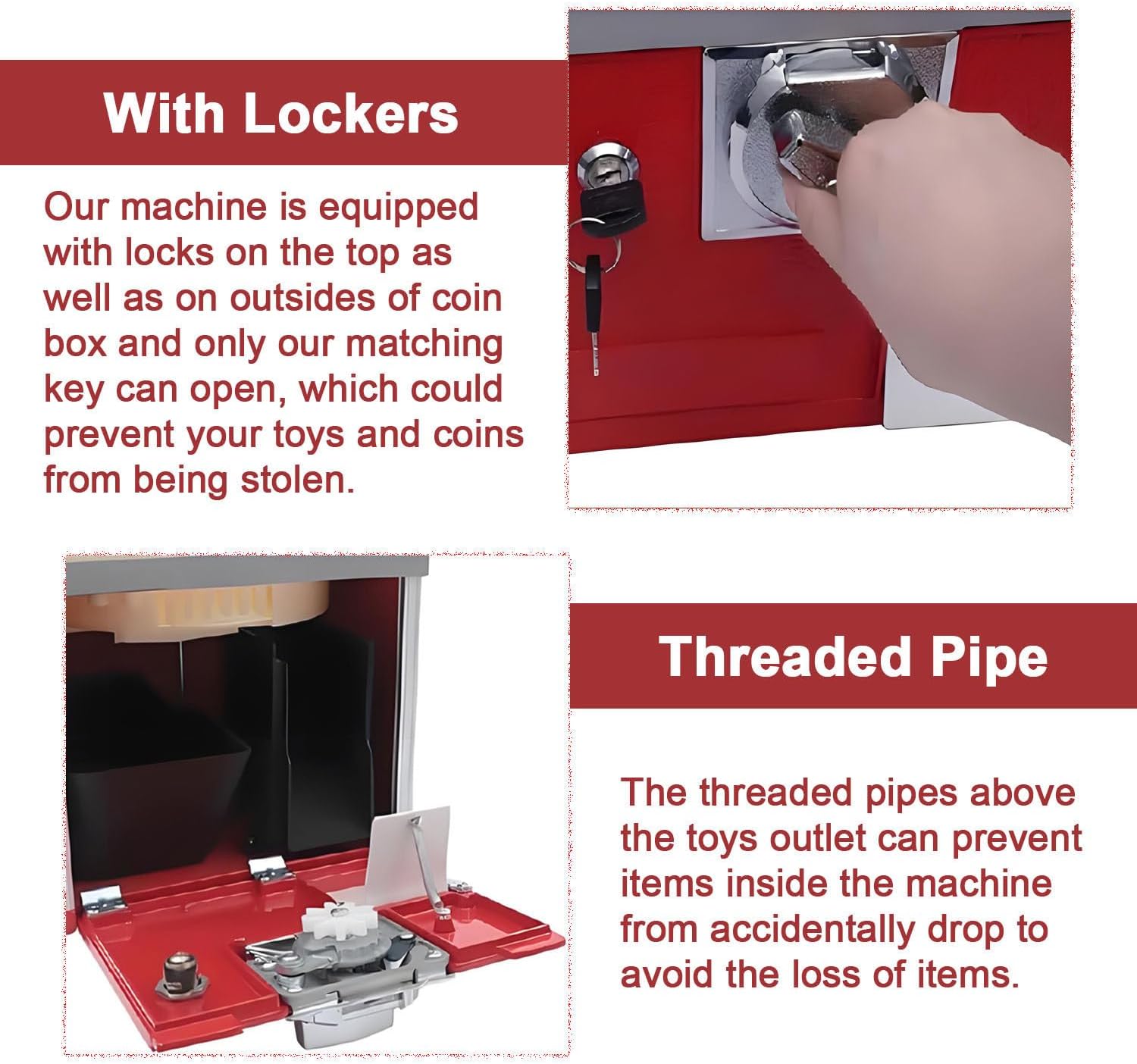 With Lockers

Our machine is equipped with locks on the top as well as on outsides of coin box and only our matching key can open, which could prevent your toys and coins from being stolen.

Threaded Pipe

The threaded pipes above the toys outlet can prevent items inside the machine from accidentally drop to avoid the loss of items.