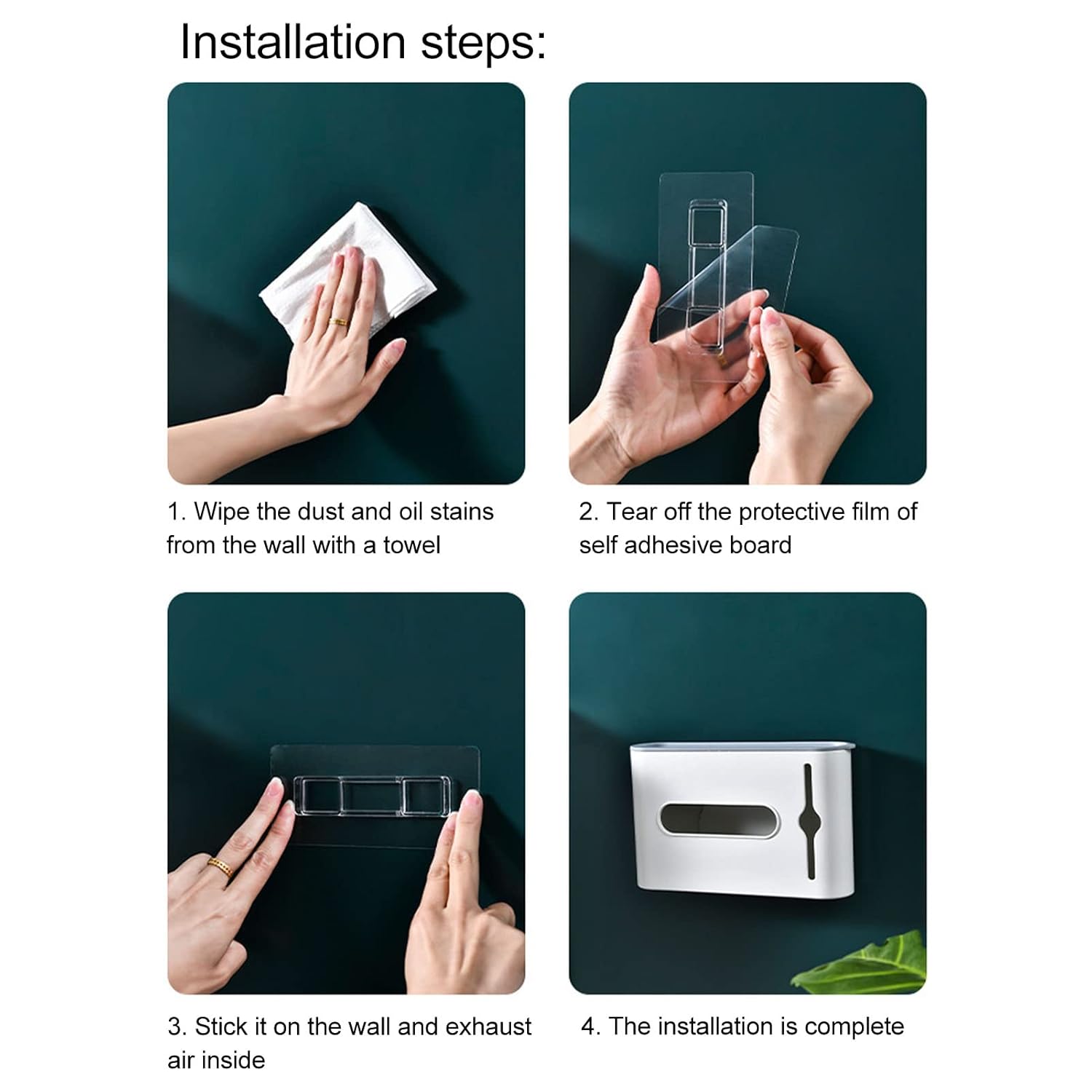 Installation steps:

1. Wipe the dust and oil stains from the wall with a towel

2. Tear off the protective film of self adhesive board

3. Stick it on the wall and exhaust air inside

4. The installation is complete