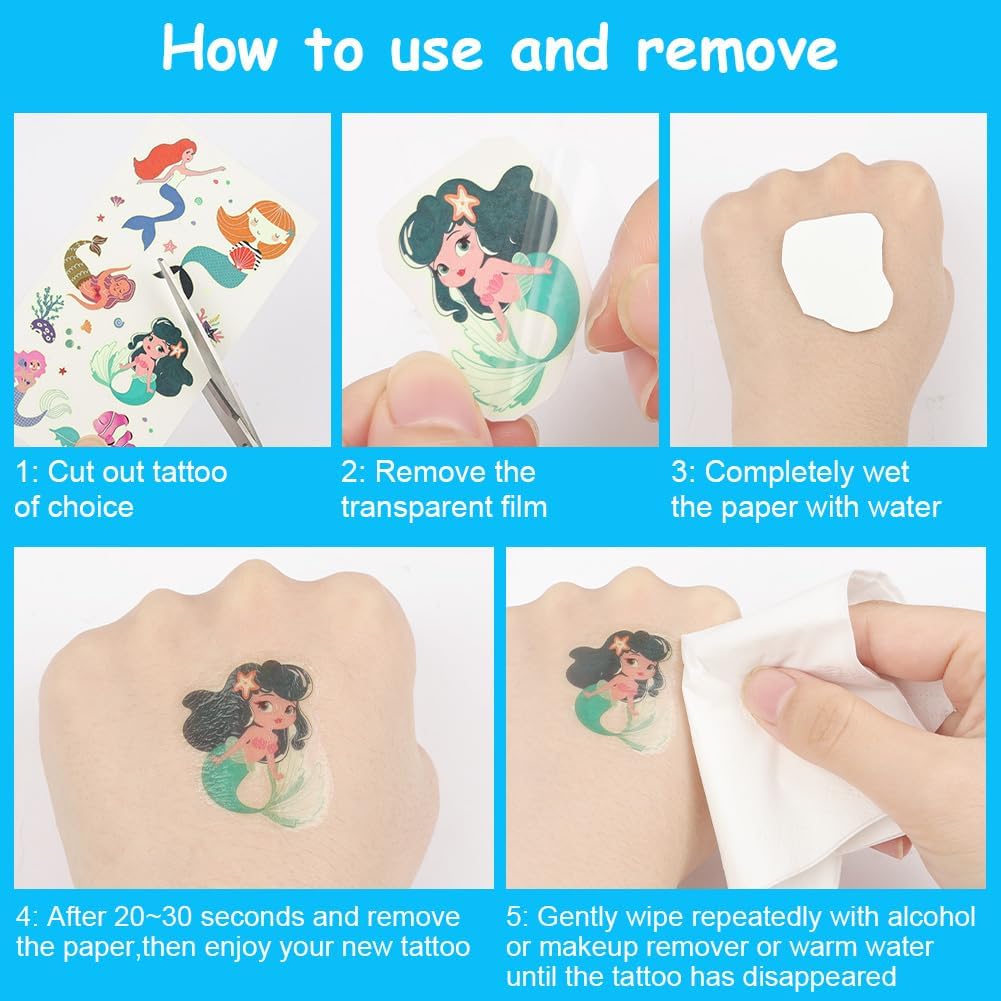 How to use and remove

1: Cut out tattoo of choice

2: Remove the transparent film

3: Completely wet the paper with water

4: After 20~30 seconds and remove the paper,then enjoy your new tattoo

5: Gently wipe repeatedly with alcohol or makeup remover or warm water until the tattoo has disappeared