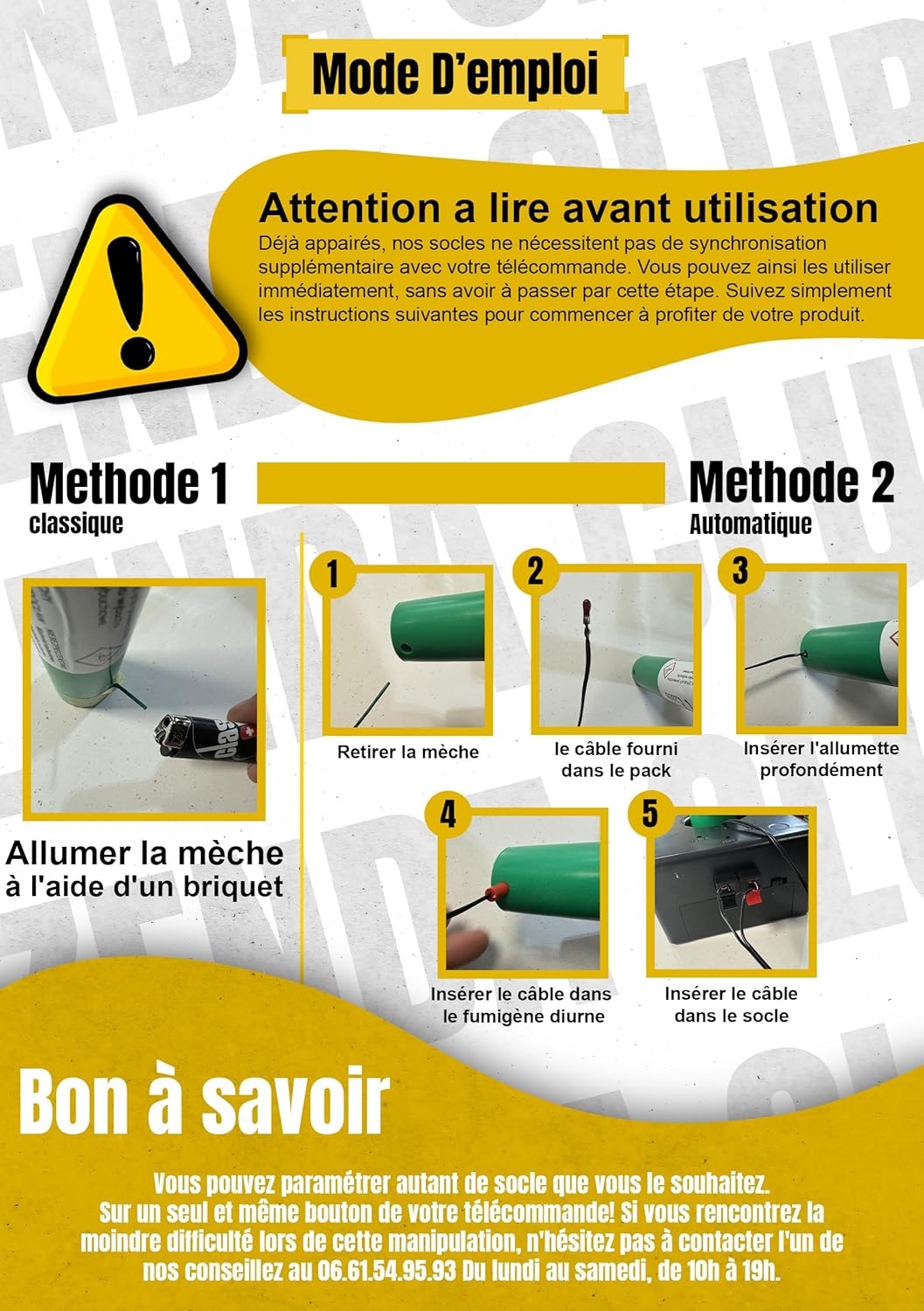 Mode D'emploi

Attention a lire avant utilisation
Déjà appairés, nos socles ne nécessitent pas de synchronisation supplémentaire avec votre télécommande. Vous pouvez ainsi les utiliser immédiatement, sans avoir à passer par cette étape. Suivez simplement les instructions suivantes pour commencer à profiter de votre produit.

Methode 1
classique

Allumer la mèche à l'aide d'un briquet

Methode 2
Automatique

1
Retirer la mèche

2
le câble fourni dans le pack

3
Insérer l'allumette profondément

4
Insérer le câble dans le fumigène diurne

5
Insérer le câble dans le socle

Bon à savoir

Vous pouvez paramétrer autant de socle que vous le souhaitez. Sur un seul et même bouton de votre télécommande! Si vous rencontrez la moindre difficulté lors de cette manipulation, n'hésitez pas à contacter l'un de nos conseillez au 06.61.54.95.93 Du lundi au samedi, de 10h à 19h.