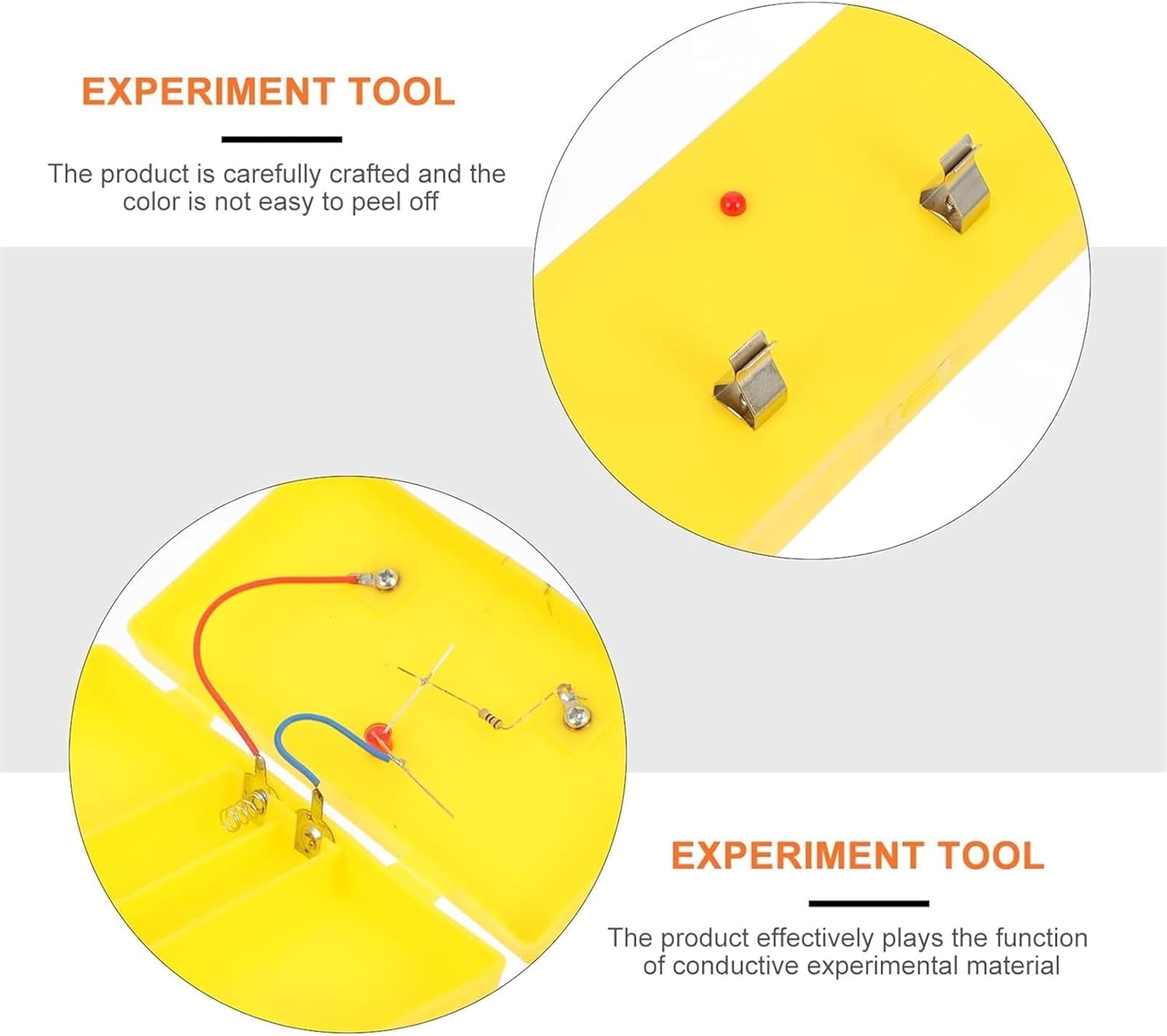 EXPERIMENT TOOL

The product is carefully crafted and the color is not easy to peel off

EXPERIMENT TOOL

The product effectively plays the function of conductive experimental material