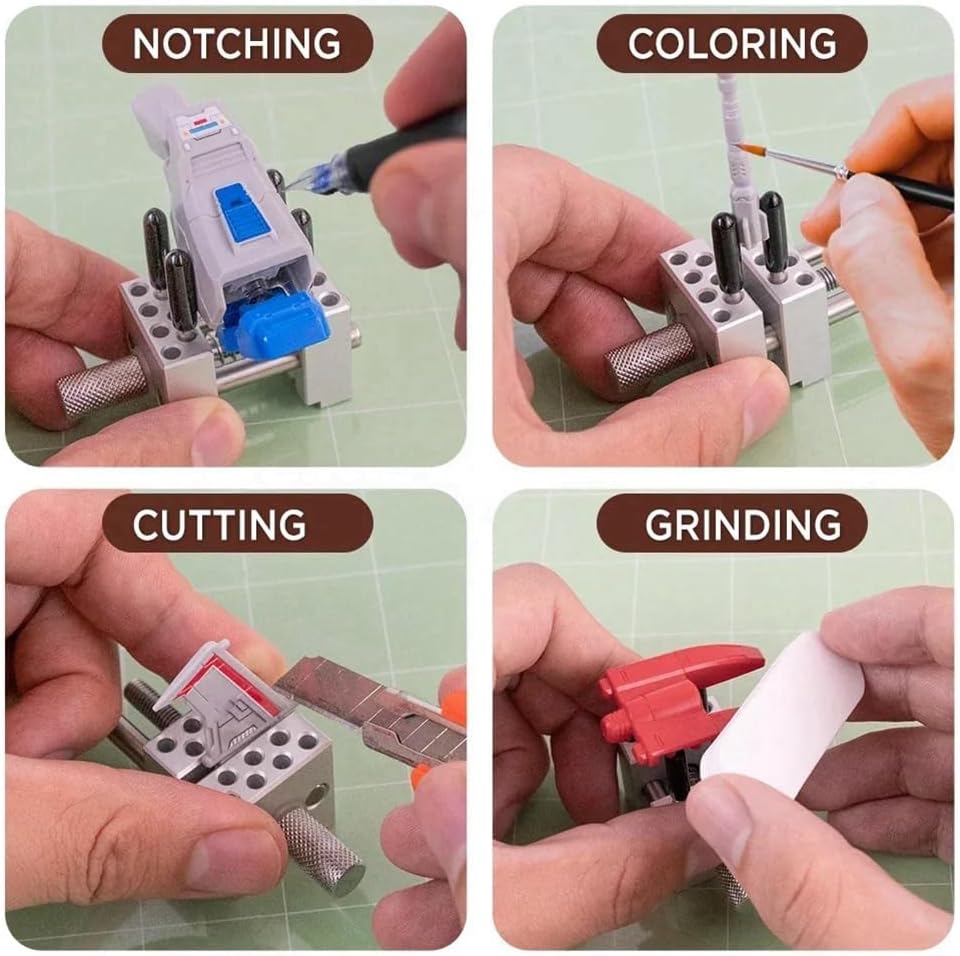 NOTCHING

COLORING

CUTTING

GRINDING