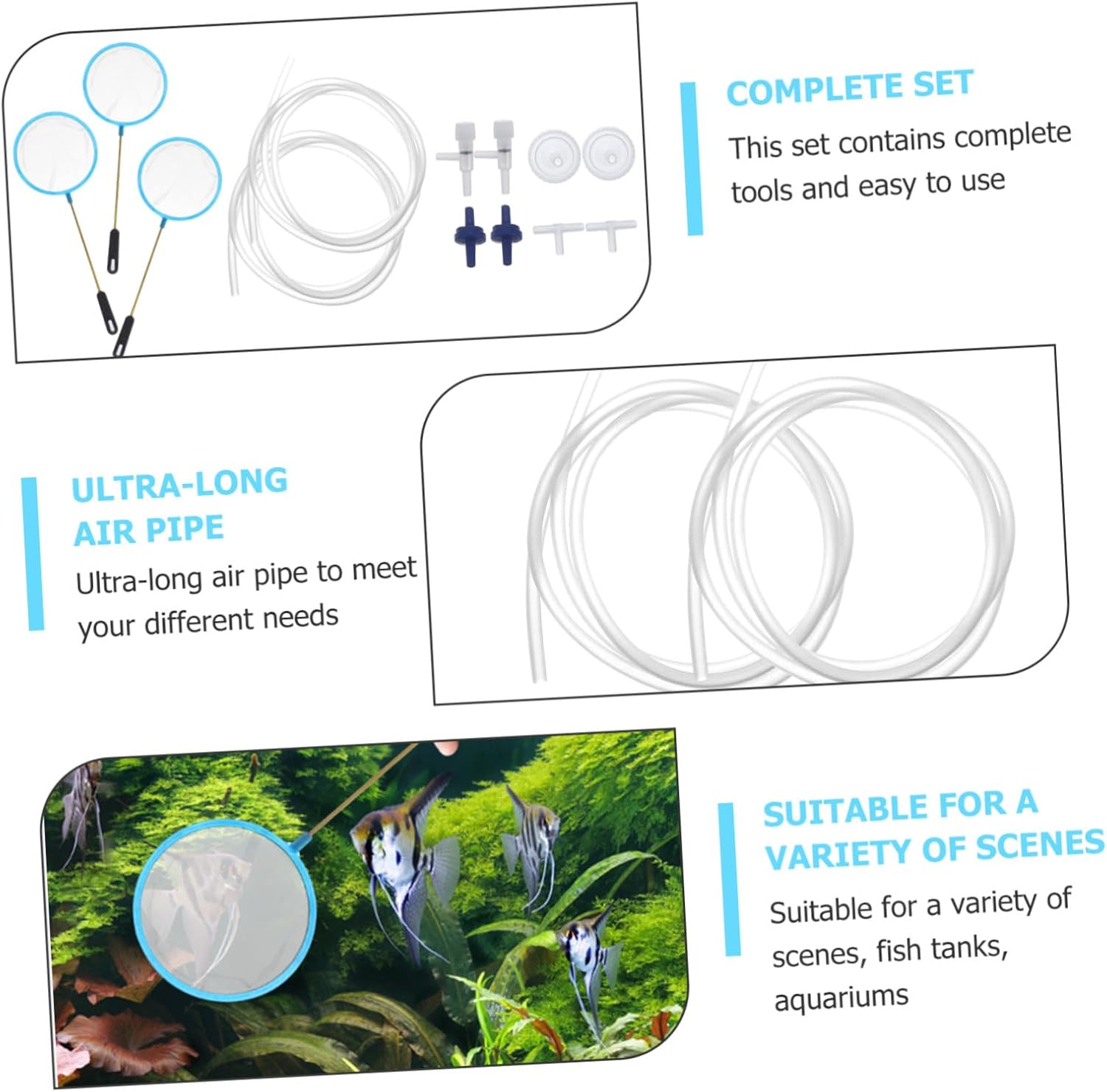 COMPLETE SET

This set contains complete tools and easy to use

ULTRA-LONG AIR PIPE

Ultra-long air pipe to meet your different needs

SUITABLE FOR A VARIETY OF SCENES

Suitable for a variety of scenes, fish tanks, aquariums