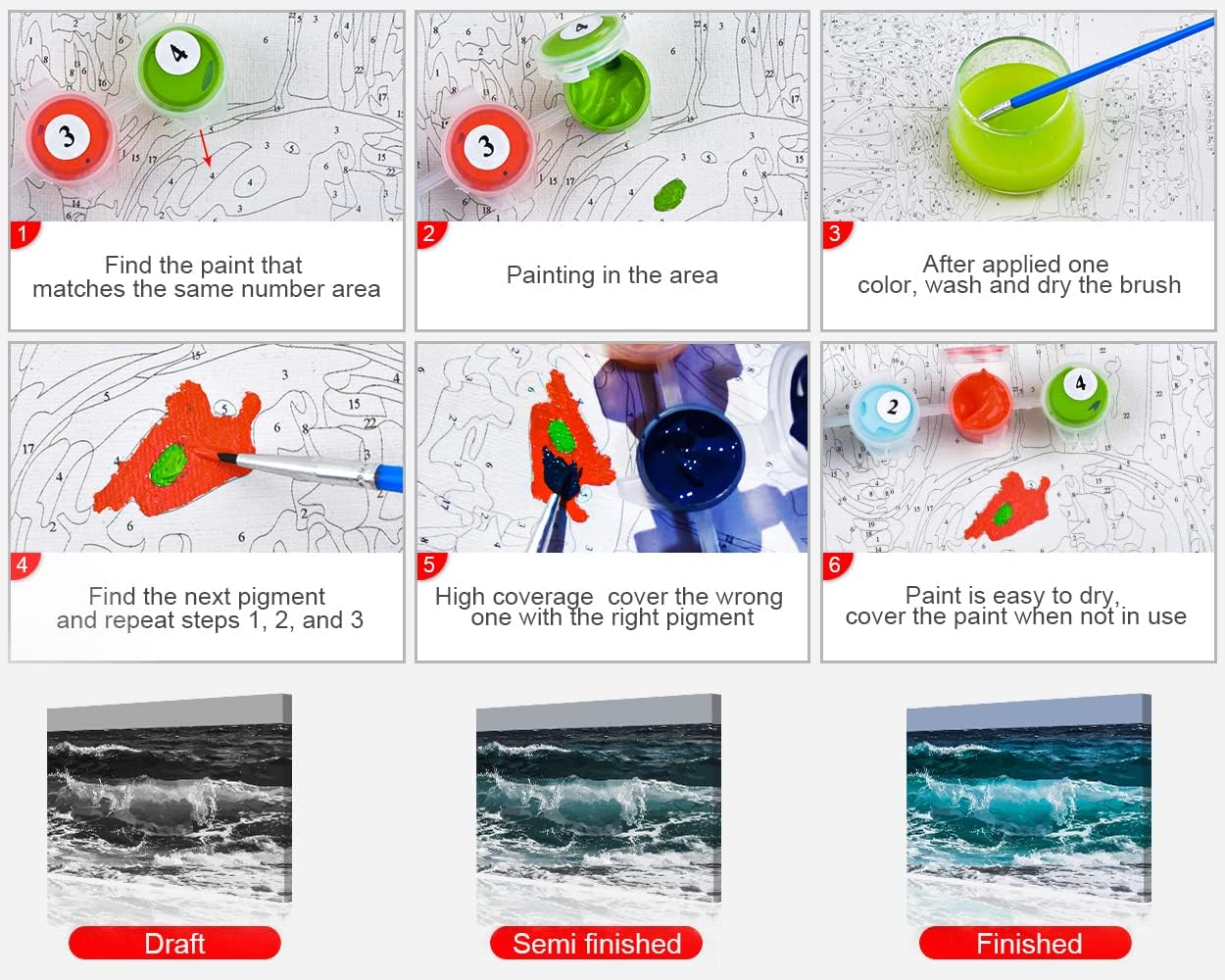 1
Find the paint that matches the same number area

2
Painting in the area

3
After applied one color, wash and dry the brush

4
Find the next pigment and repeat steps 1, 2, and 3

5
High coverage cover the wrong one with the right pigment

6
Paint is easy to dry, cover the paint when not in use

Draft

Semi finished

Finished