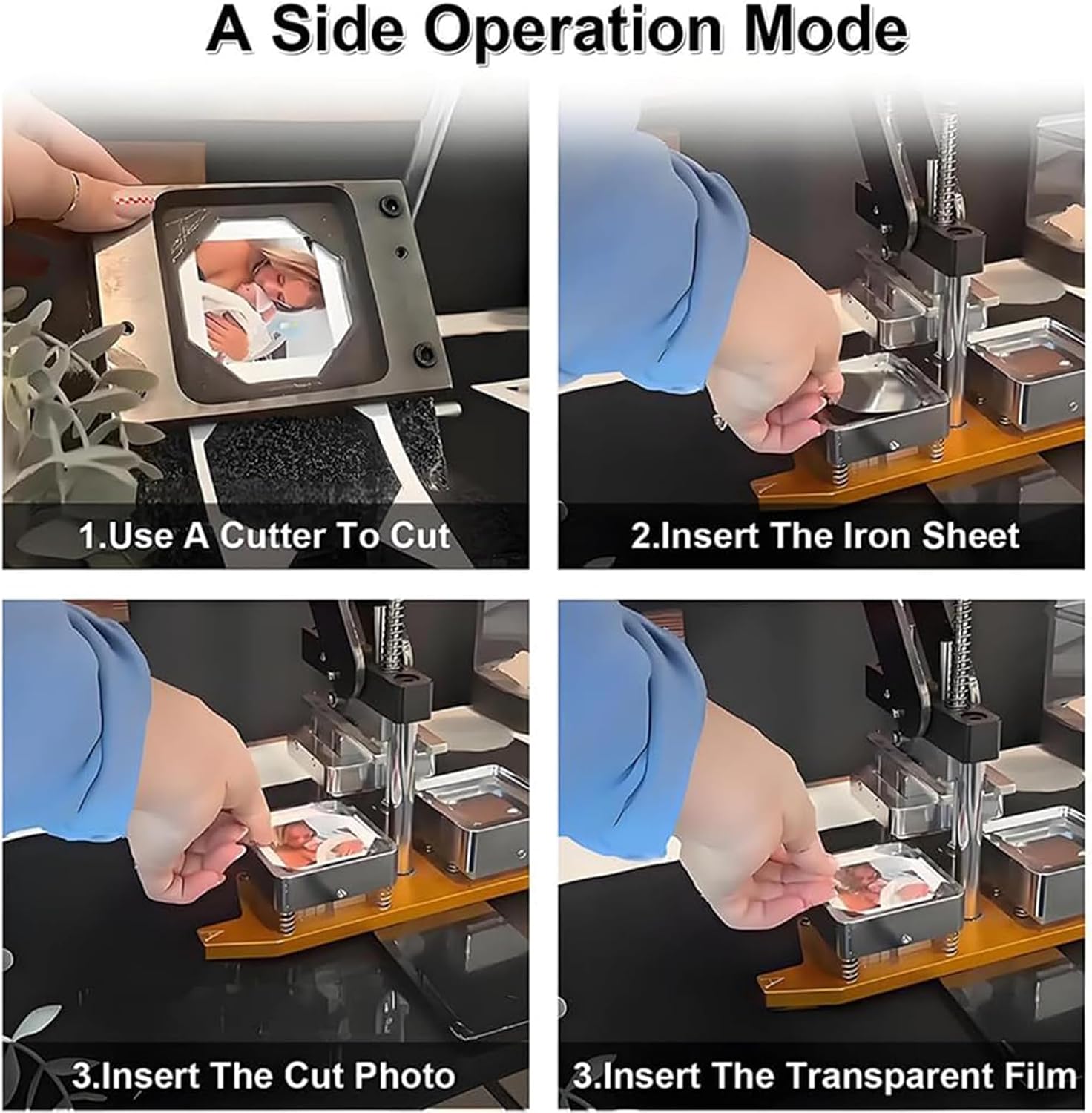 A Side Operation Mode

1.Use A Cutter To Cut

2.Insert The Iron Sheet

3.Insert The Cut Photo

3.Insert The Transparent Film