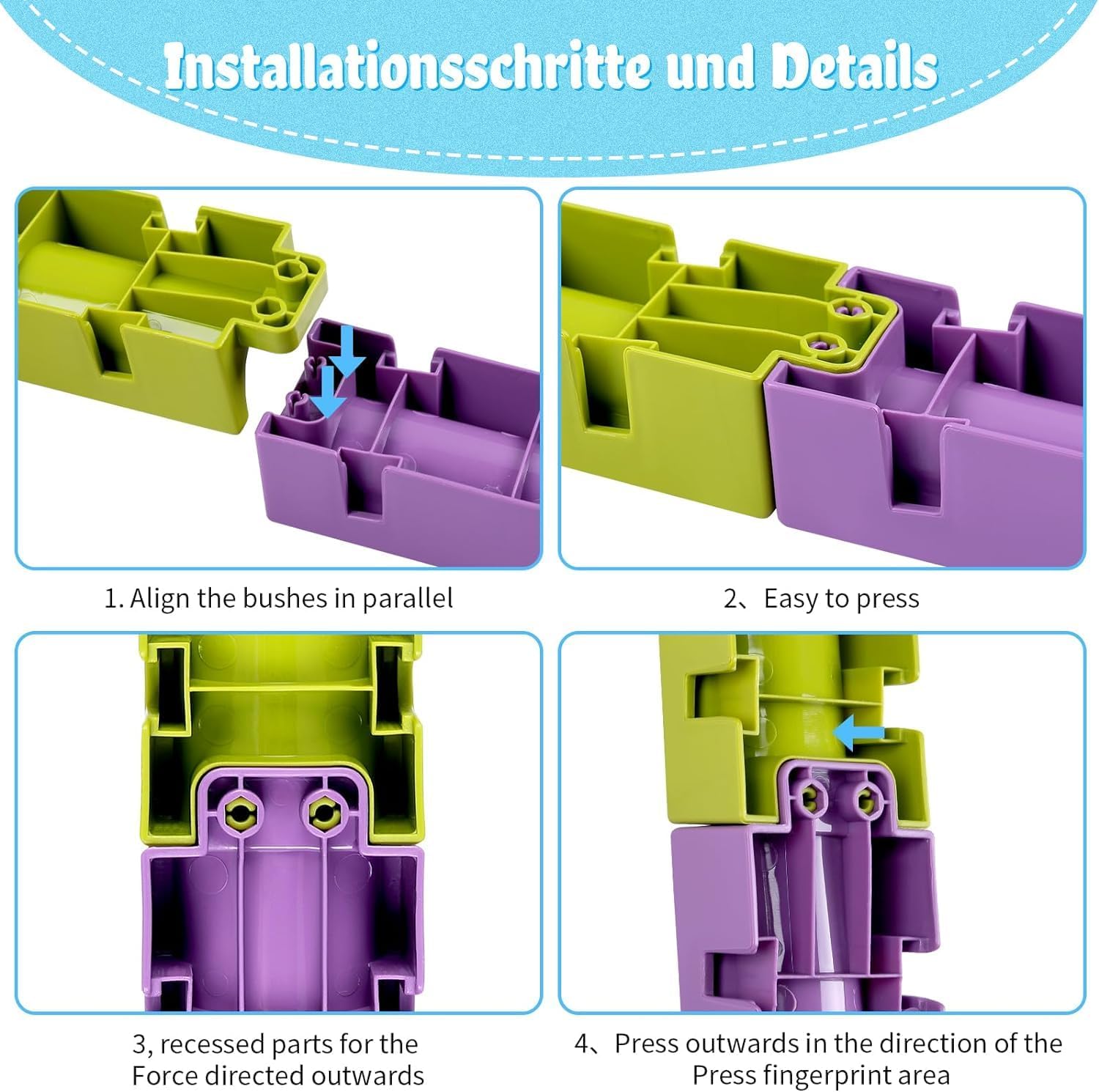 Installationsschritte und Details

1. Align the bushes in parallel

2、Easy to press

3, recessed parts for the Force directed outwards

4、Press outwards in the direction of the Press fingerprint area