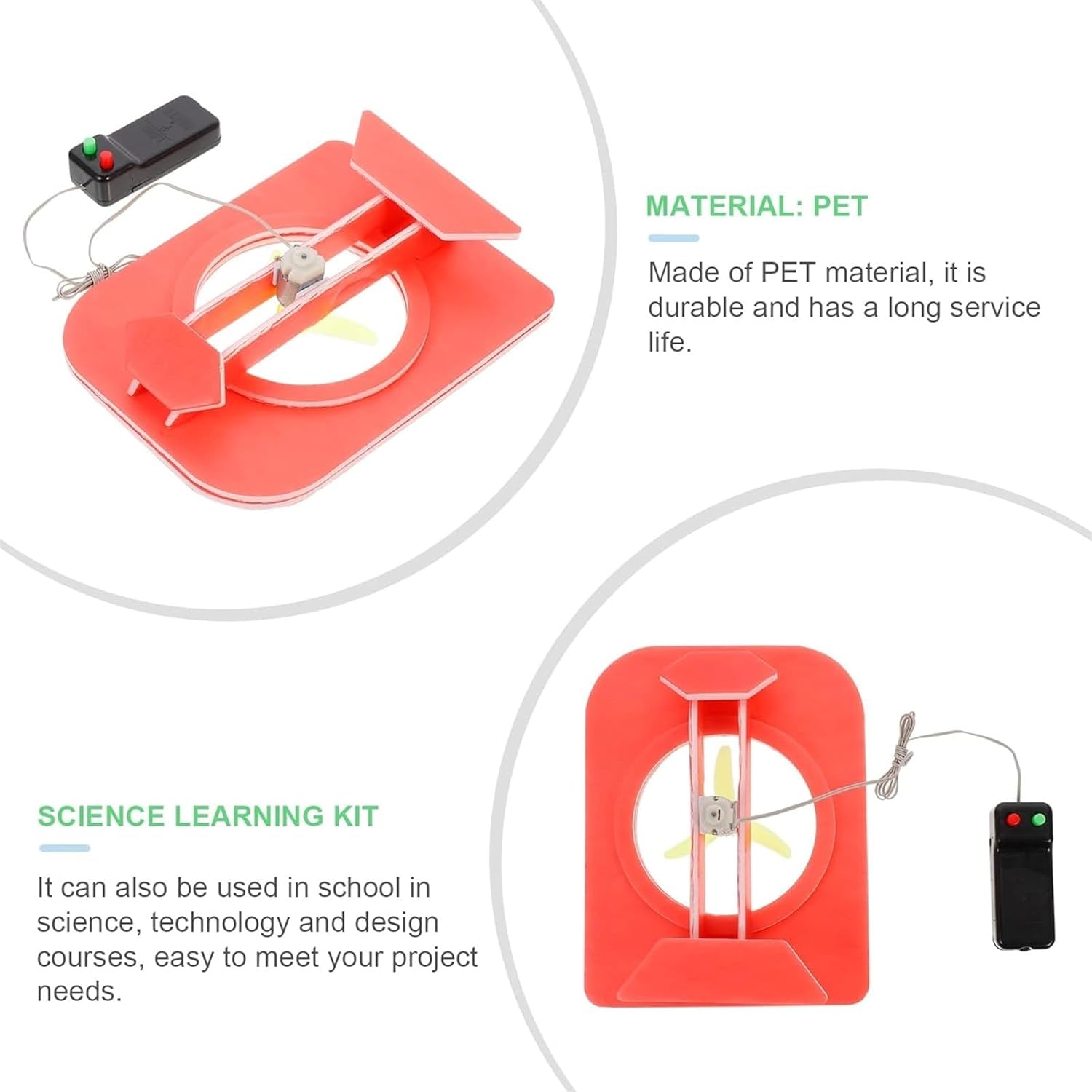 MATERIAL: PET

Made of PET material, it is durable and has a long service life.

SCIENCE LEARNING KIT

It can also be used in school in science, technology and design courses, easy to meet your project needs.