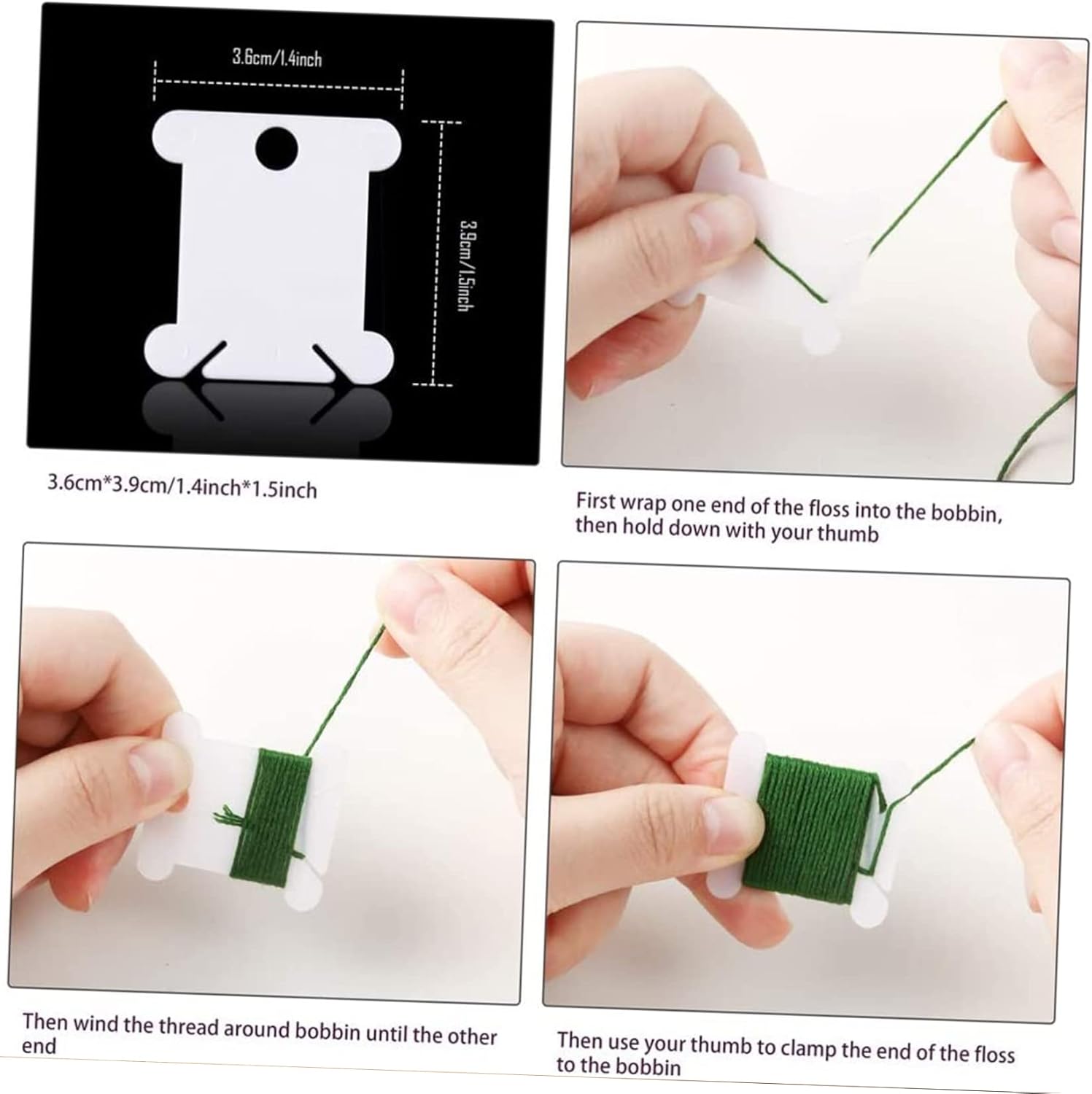 3.6cm/1.4inch

3.9cm/1.5inch

3.6cm*3.9cm/1.4inch*1.5inch

First wrap one end of the floss into the bobbin, then hold down with your thumb

Then wind the thread around bobbin until the other end

Then use your thumb to clamp the end of the floss to the bobbin