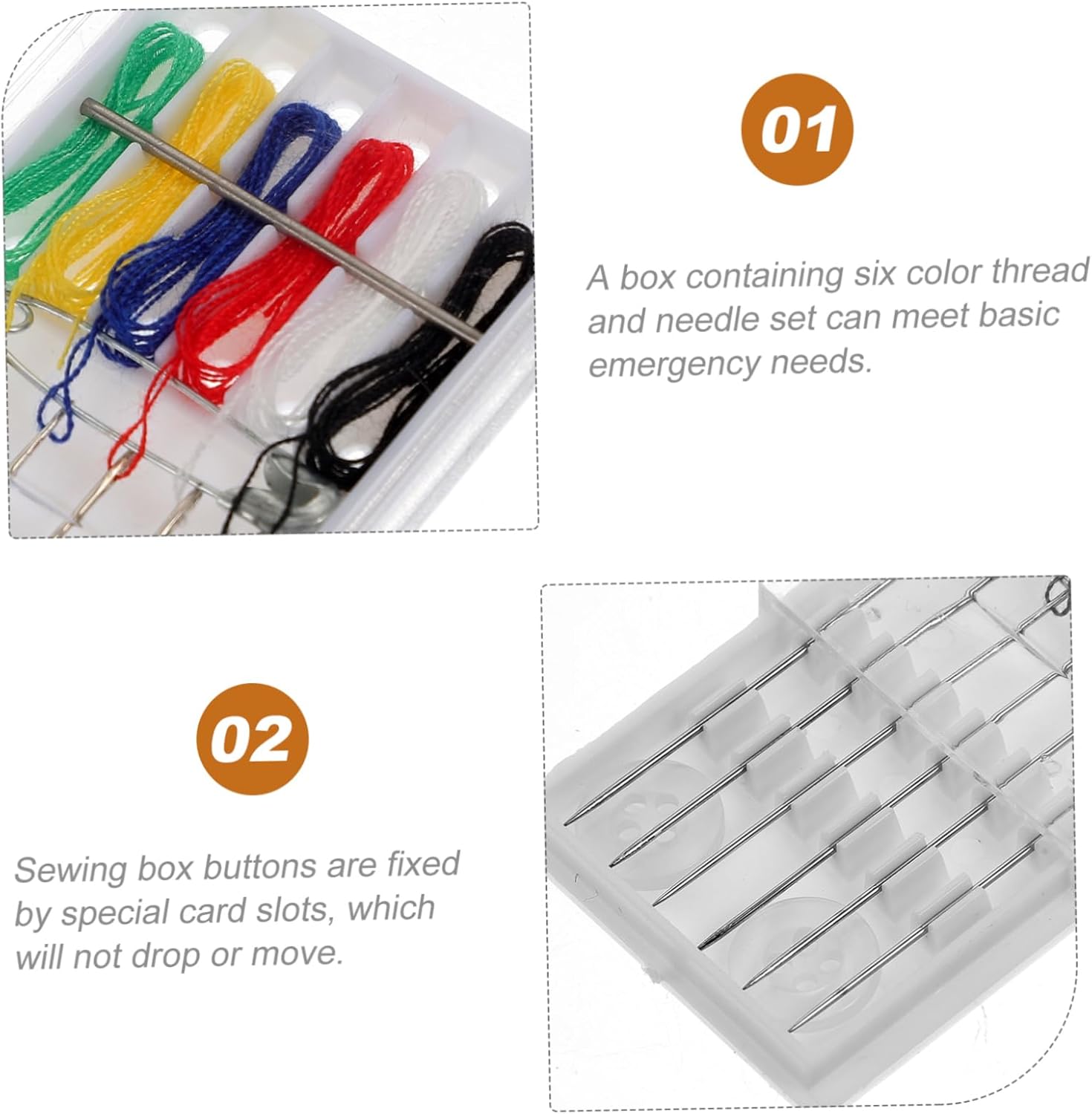 01

A box containing six color thread and needle set can meet basic emergency needs.

02

Sewing box buttons are fixed by special card slots, which will not drop or move.