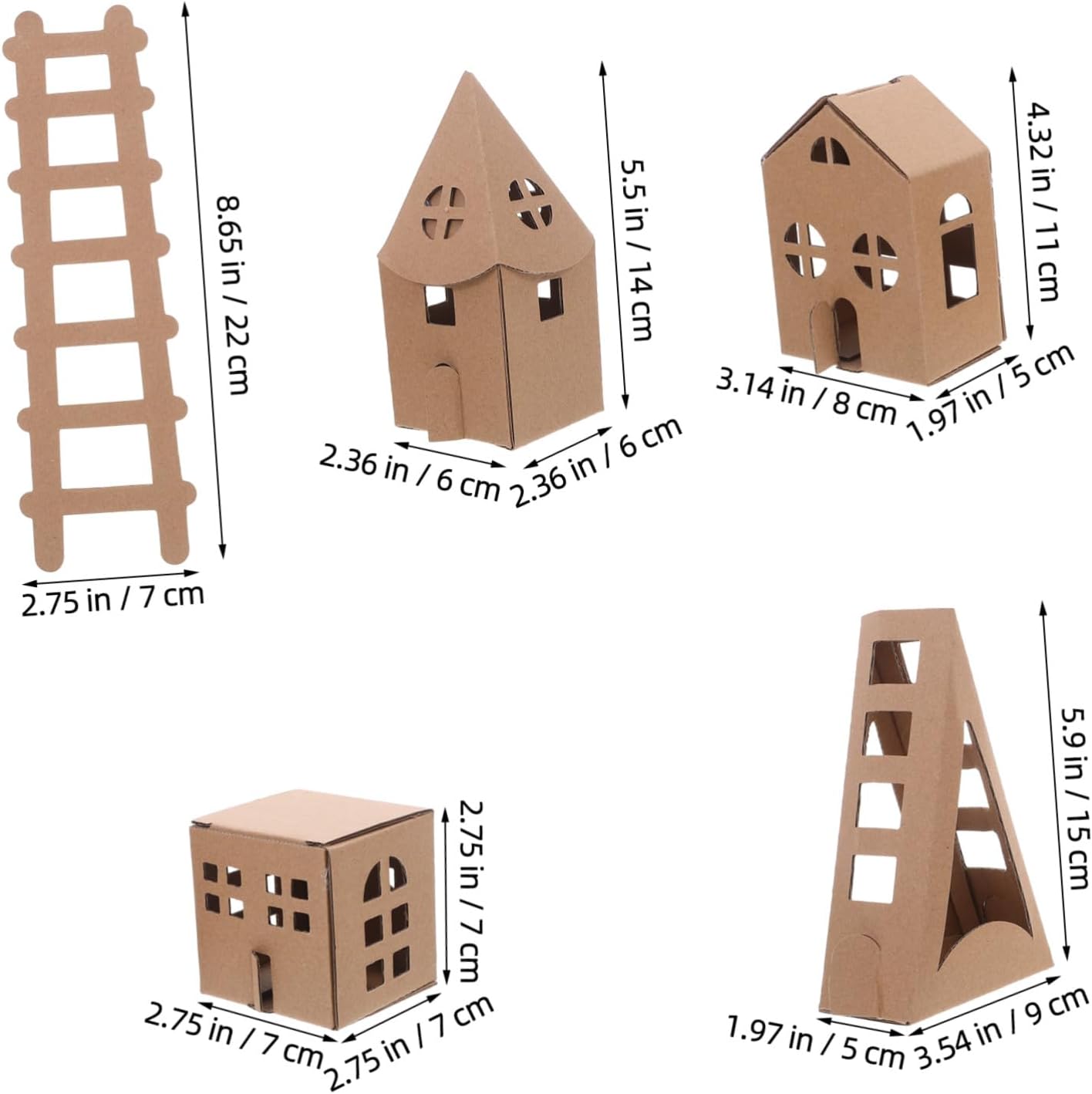 8.65 in / 22 cm

2.75 in / 7 cm

5.5 in / 14 cm

2.36 in / 6 cm

2.36 in / 6 cm

4.32 in / 11 cm

3.14 in / 8 cm

1.97 in / 5 cm

2.75 in / 7 cm

2.75 in / 7 cm

2.75 in / 7 cm

5.9 in / 15 cm

1.97 in / 5 cm

3.54 in / 9 cm