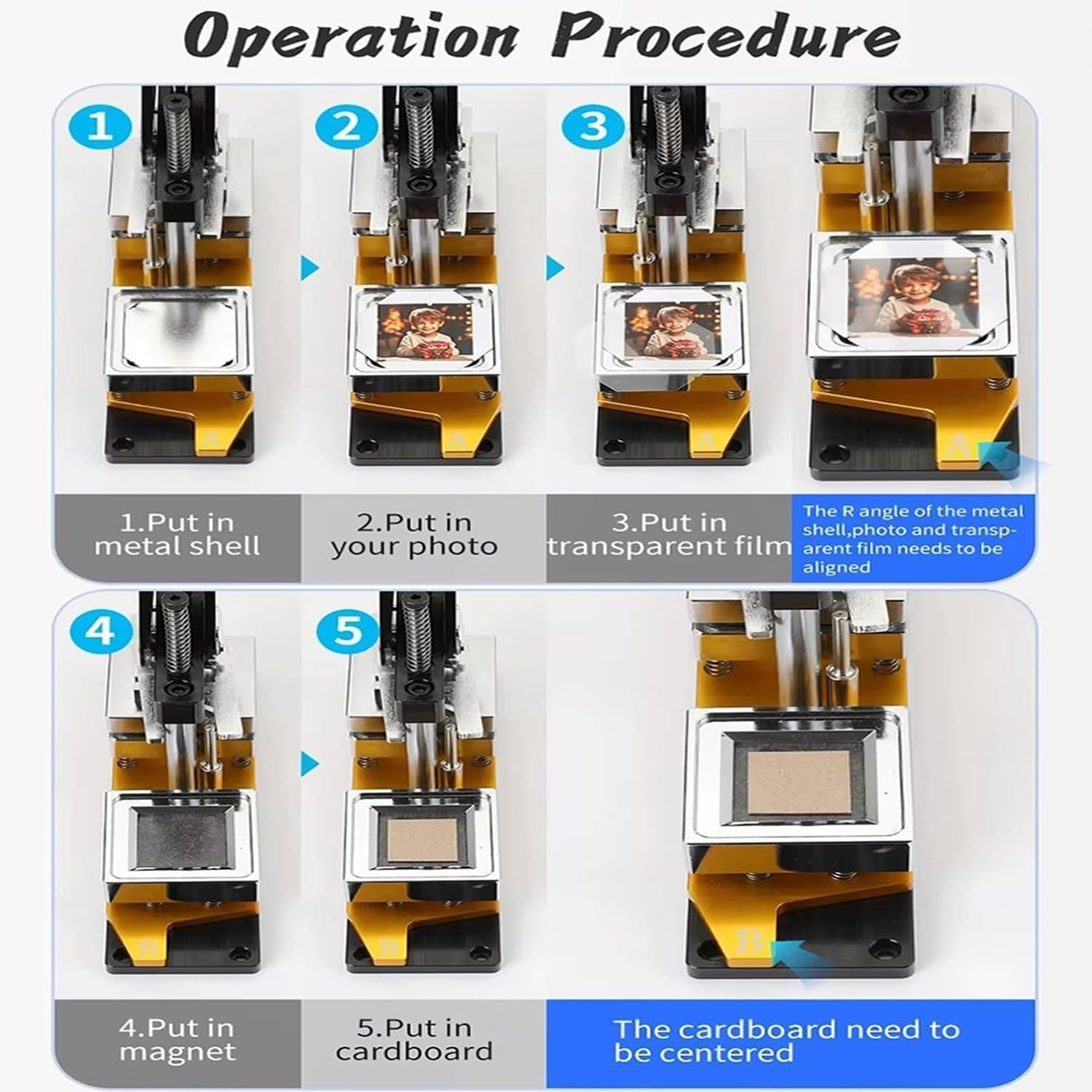 Operation Procedure

1

2

3

A

A

A

A

1.Put in metal shell

2.Put in your photo

3.Put in transparent film

The R angle of the metal shell,photo and transparent film needs to be aligned

4

5

B

B

B

4.Put in magnet

5.Put in cardboard

The cardboard need to be centered