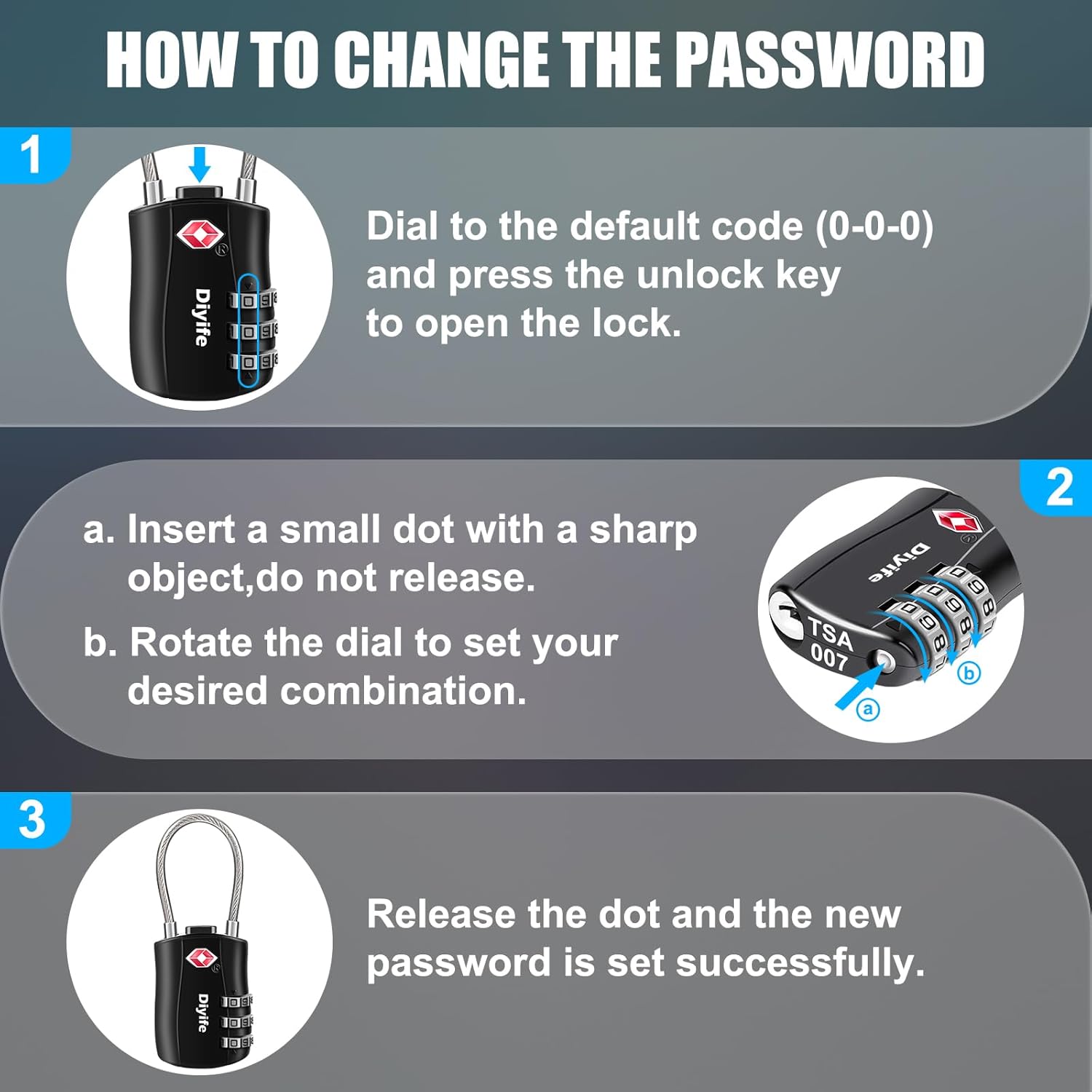 HOW TO CHANGE THE PASSWORD

1

Diyife

Dial to the default code (0-0-0) and press the unlock key to open the lock.

2

a. Insert a small dot with a sharp object,do not release.

b. Rotate the dial to set your desired combination.

Diyife

TSA 007

a

b

3

Diyife

Release the dot and the new password is set successfully.