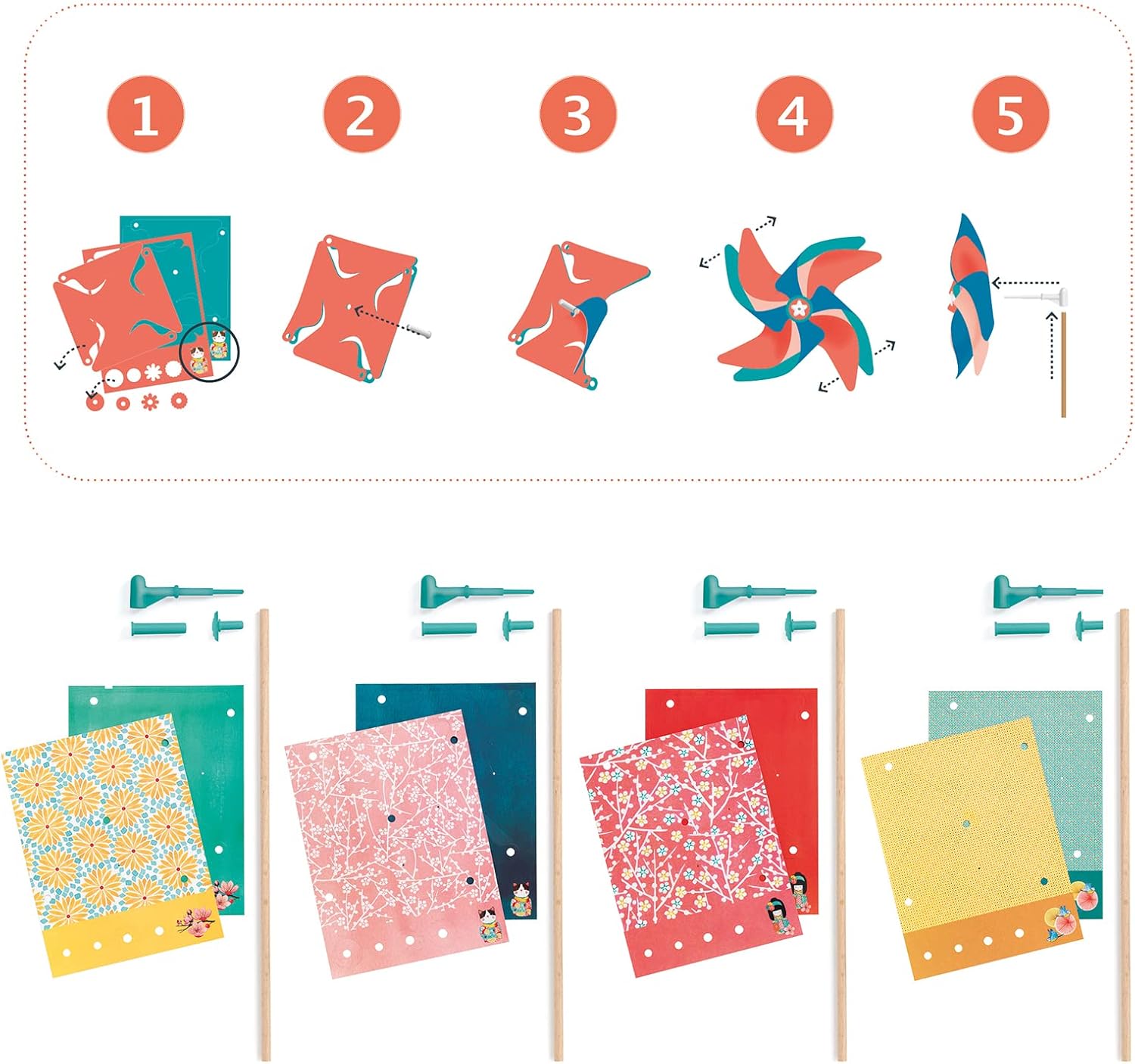 1
2
3
4
5