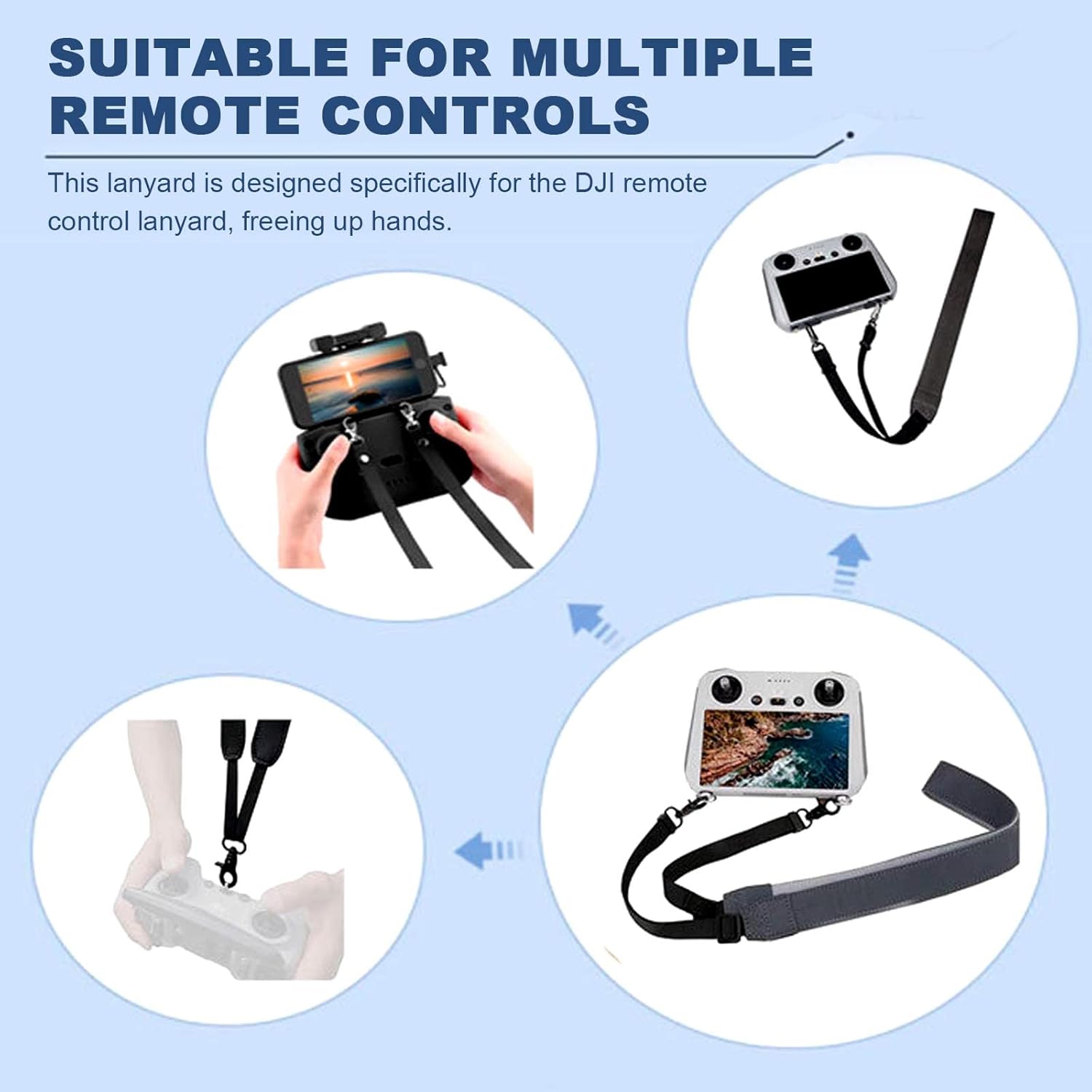 SUITABLE FOR MULTIPLE REMOTE CONTROLS

This lanyard is designed specifically for the DJI remote control lanyard, freeing up hands.