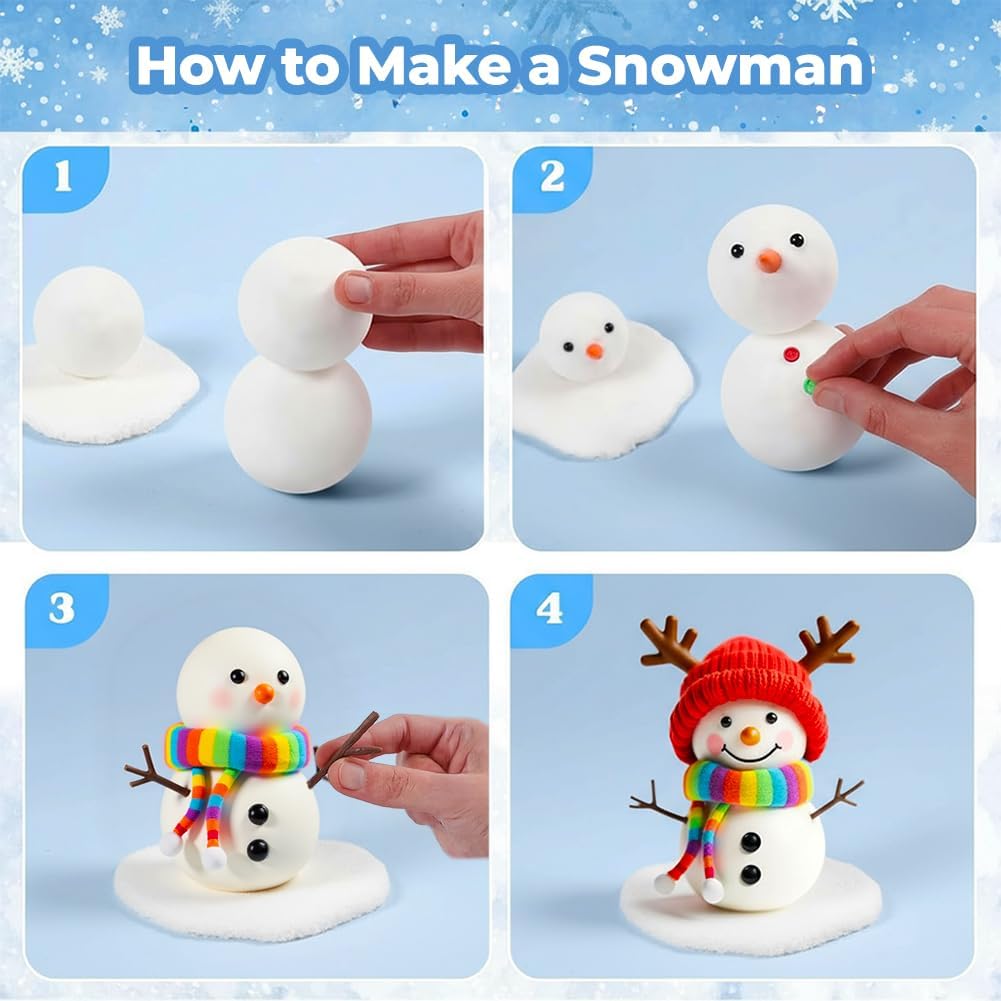 How to Make a Snowman

1

2

3

4