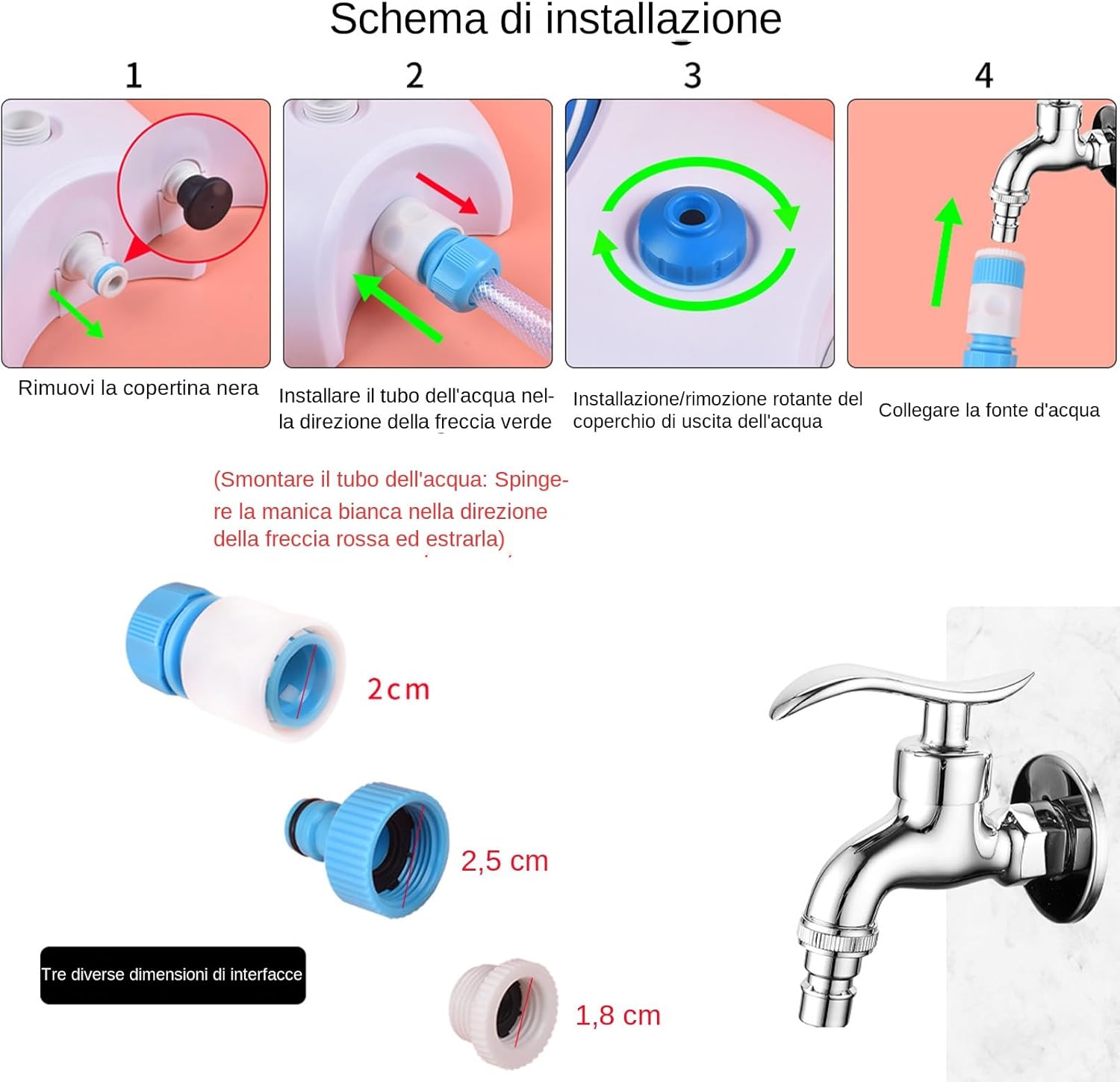 Schema di installazione

1

2

3

4

Rimuovi la copertina nera

Installare il tubo dell'acqua nella direzione della freccia verde

Installazione/rimozione rotante del coperchio di uscita dell'acqua

Collegare la fonte d'acqua

(Smontare il tubo dell'acqua: Spingere la manica bianca nella direzione della freccia rossa ed estrarla)

2cm

2,5 cm

Tre diverse dimensioni di interfacce

1,8 cm