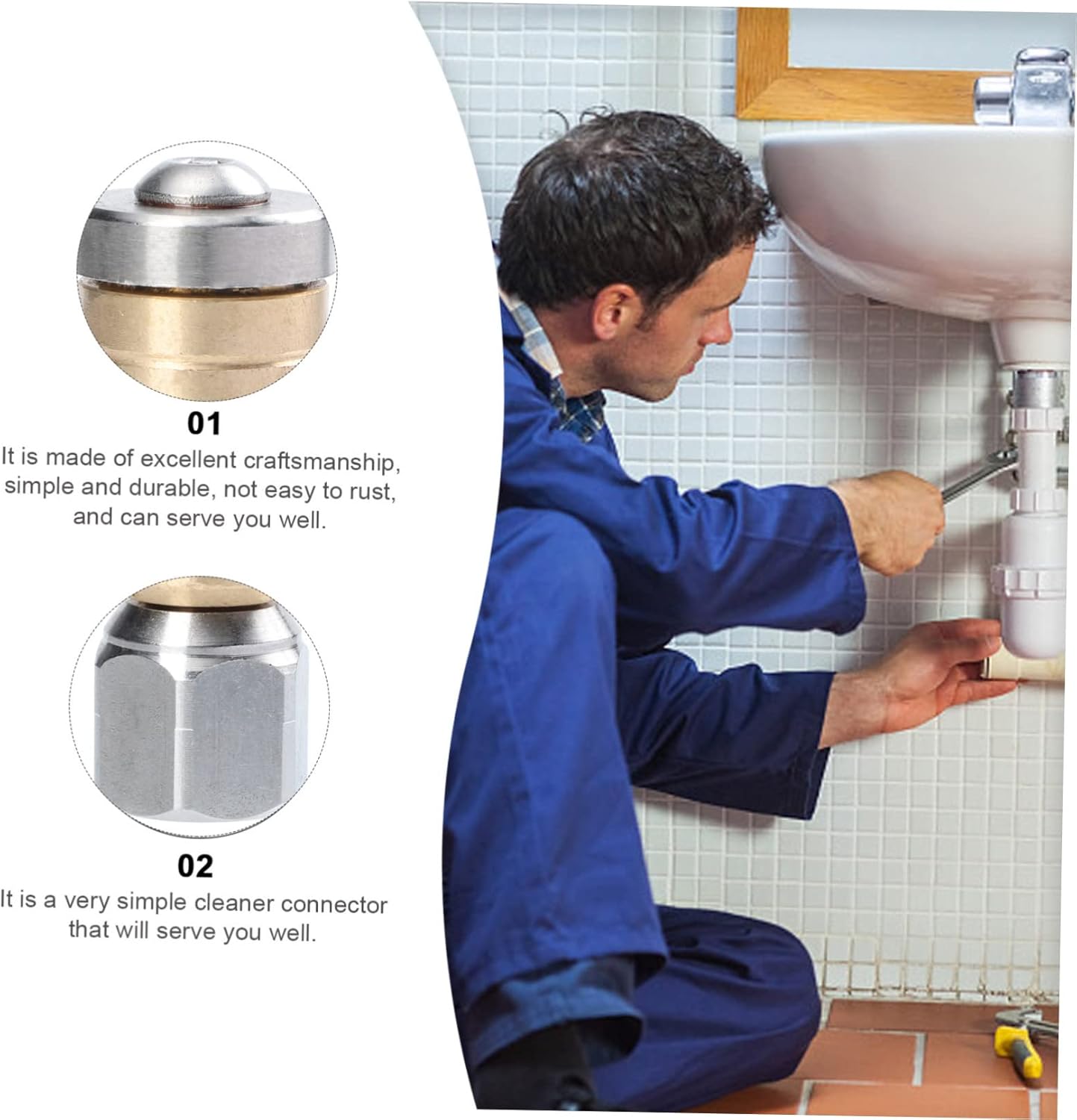 01

It is made of excellent craftsmanship, simple and durable, not easy to rust, and can serve you well.

02

It is a very simple cleaner connector that will serve you well.