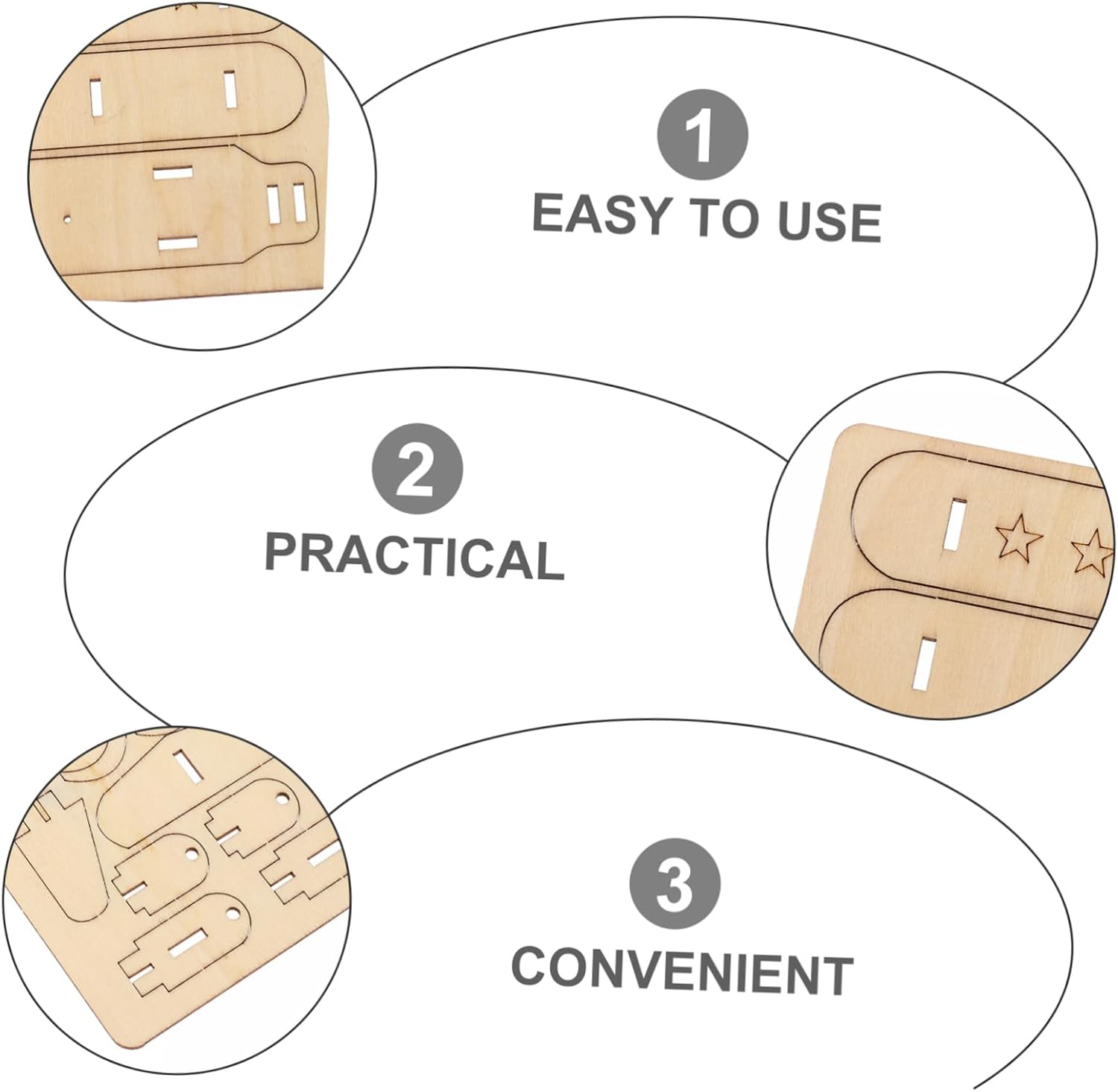 1
EASY TO USE

2
PRACTICAL

3
CONVENIENT