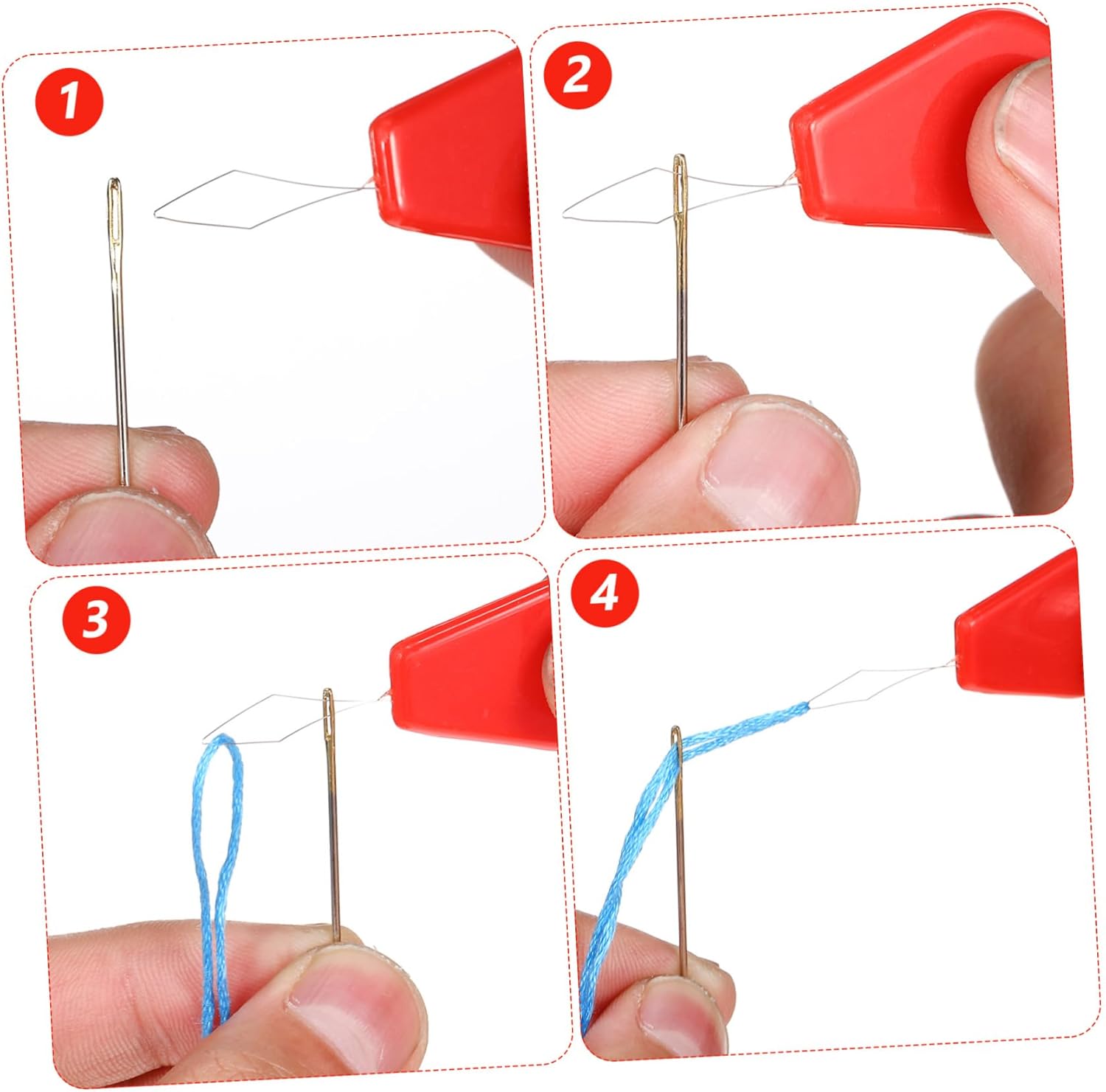 1

2

3

4