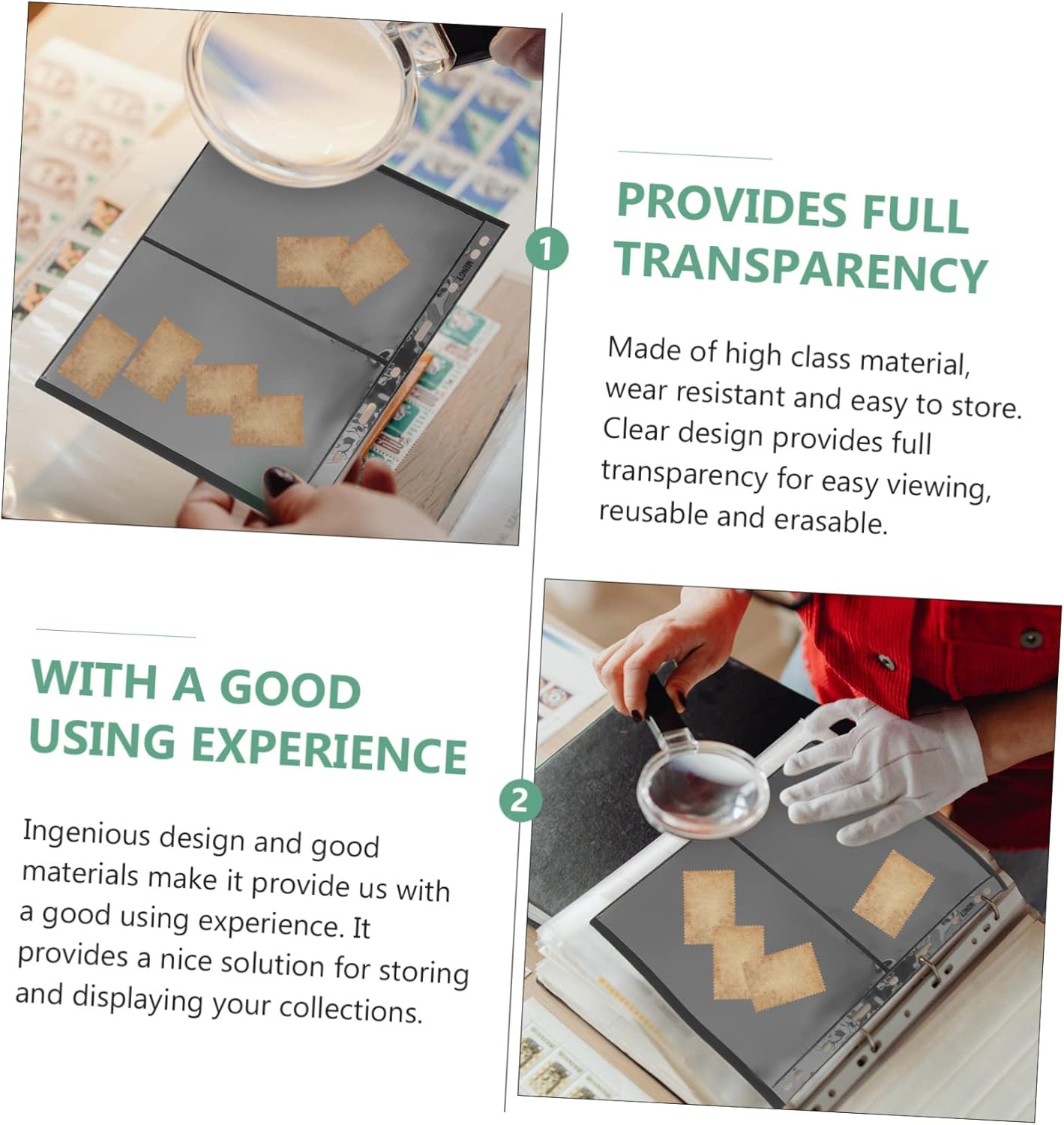 1

PROVIDES FULL TRANSPARENCY

Made of high class material, wear resistant and easy to store. Clear design provides full transparency for easy viewing, reusable and erasable.

WITH A GOOD USING EXPERIENCE

2

Ingenious design and good materials make it provide us with a good using experience. It provides a nice solution for storing and displaying your collections.