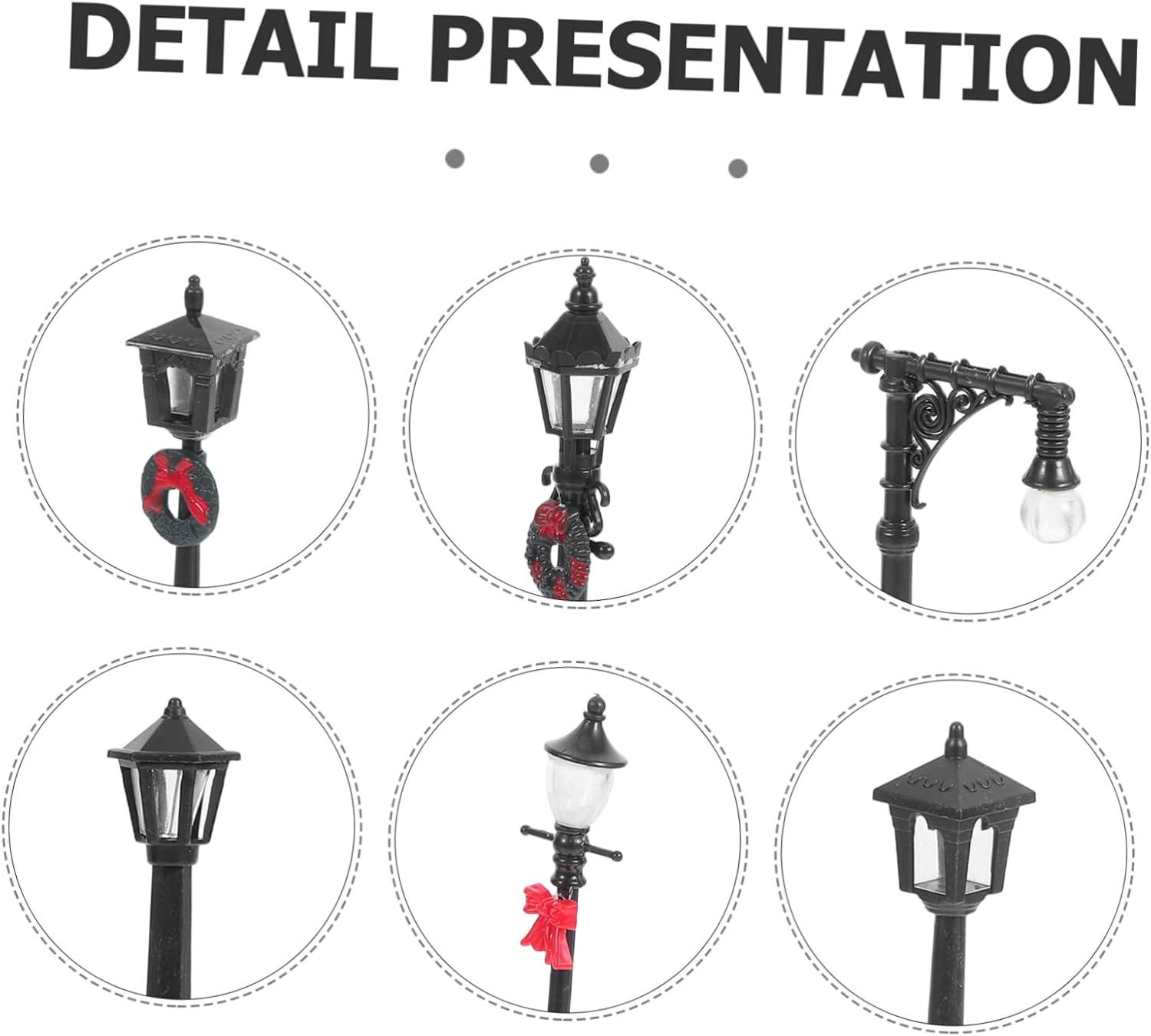 DETAIL PRESENTATION